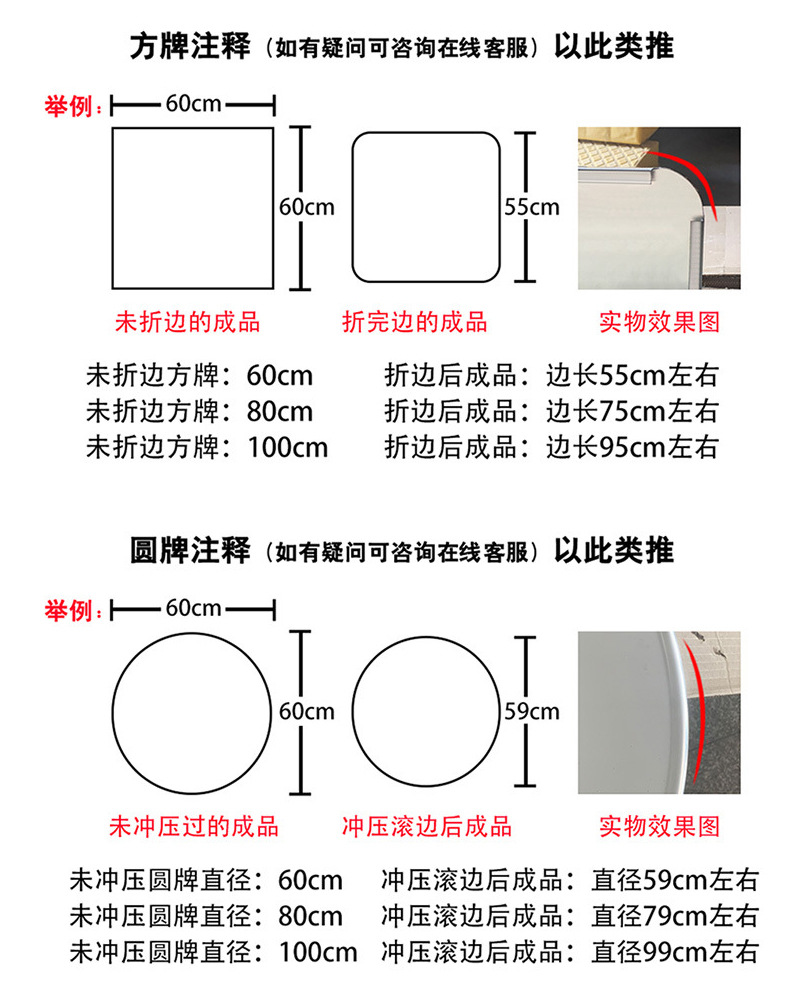 方牌注释（如有疑问可咨询在线客服）以此类推

举例：

60cm

60cm

55cm

未折边的成品

折完边的成品

实物效果图

未折边方牌：60cm　　折边后成品：边长55cm左右
未折边方牌：80cm　　折边后成品：边长75cm左右
未折边方牌：100cm　　折边后成品：边长95cm左右

圆牌注释（如有疑问可咨询在线客服）以此类推

举例：

60cm

60cm

59cm

未冲压过的成品

冲压滚边后成品

实物效果图

未冲压圆牌直径：60cm　　冲压滚边后成品：直径59cm左右
未冲压圆牌直径：80cm　　冲压滚边后成品：直径79cm左右
未冲压圆牌直径：100cm　　冲压滚边后成品：直径99cm左右