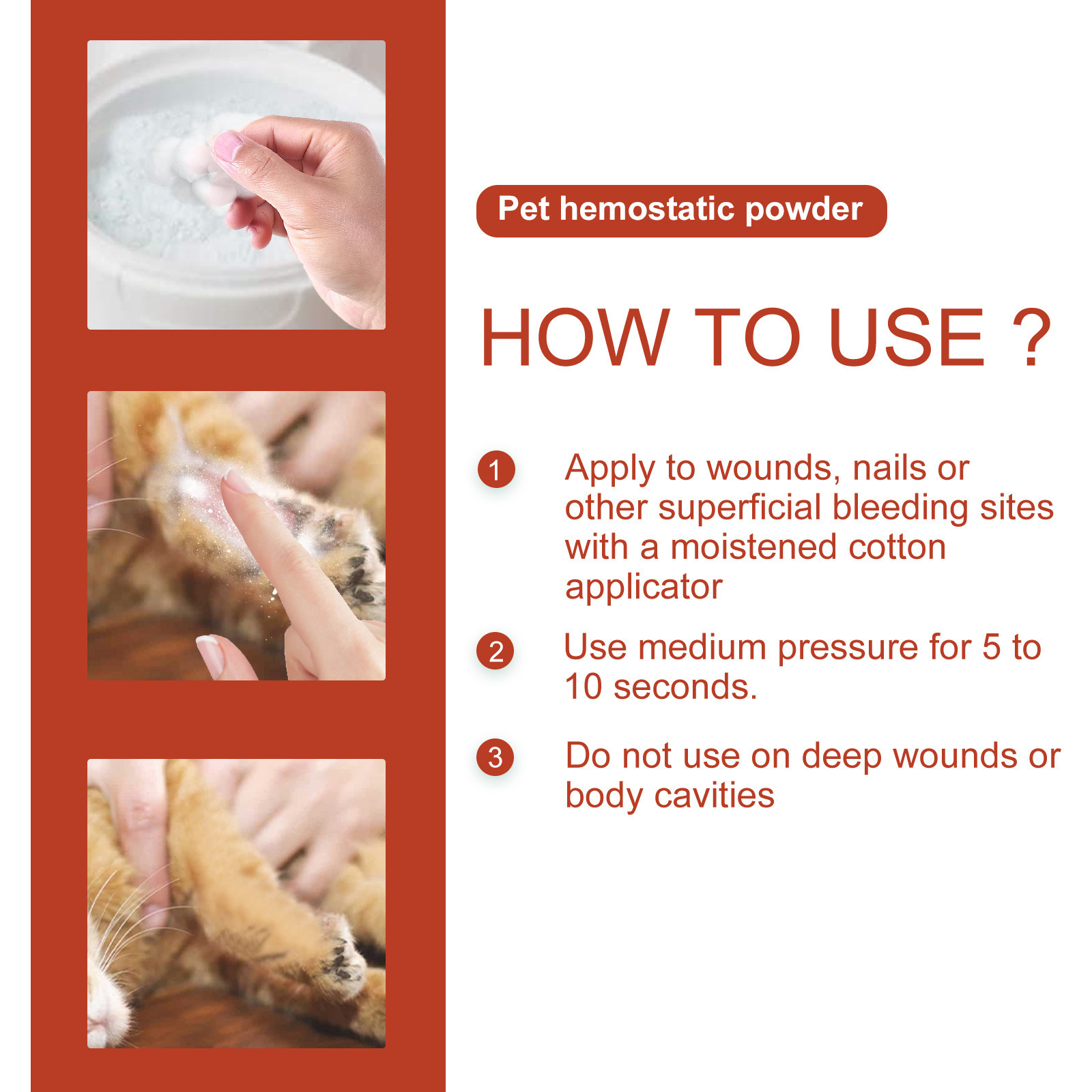 Pet hemostatic powder

HOW TO USE ?

1 Apply to wounds, nails or other superficial bleeding sites with a moistened cotton applicator

2 Use medium pressure for 5 to 10 seconds.

3 Do not use on deep wounds or body cavities