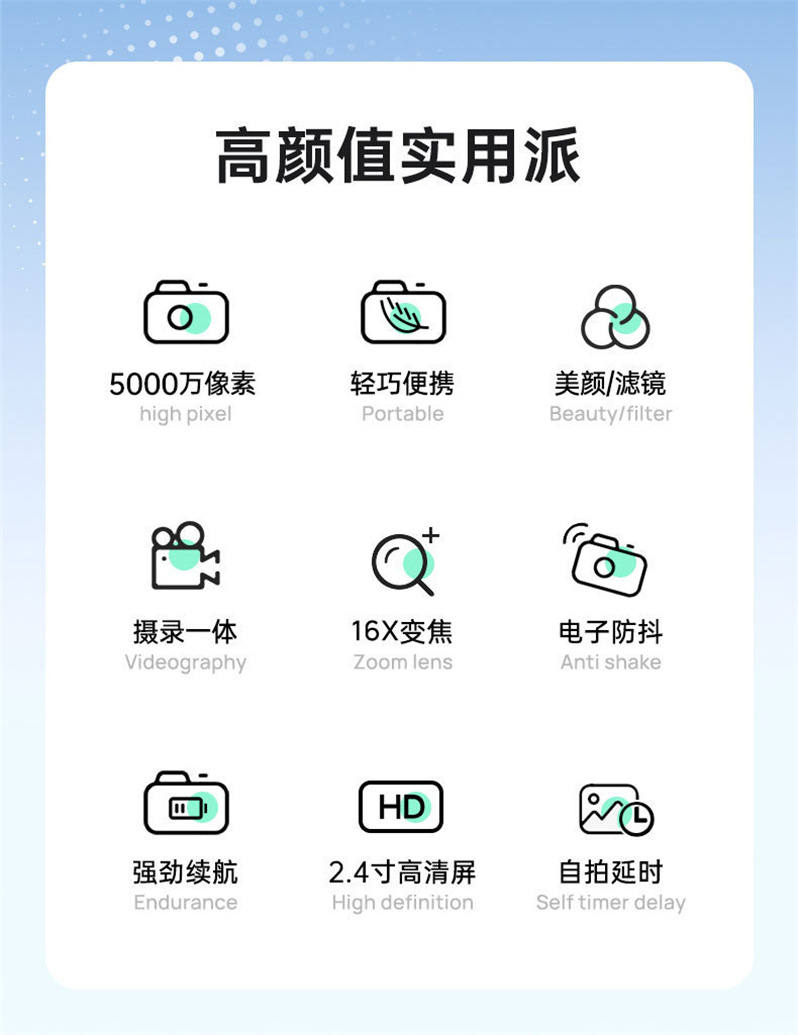 高颜值实用派

5000万像素
high pixel

轻巧便携
Portable

美颜/滤镜
Beauty/filter

摄录一体
Videography

16X变焦
Zoom lens

电子防抖
Anti shake

HD

强劲续航
Endurance

2.4寸高清屏
High definition

自拍延时
Self timer delay