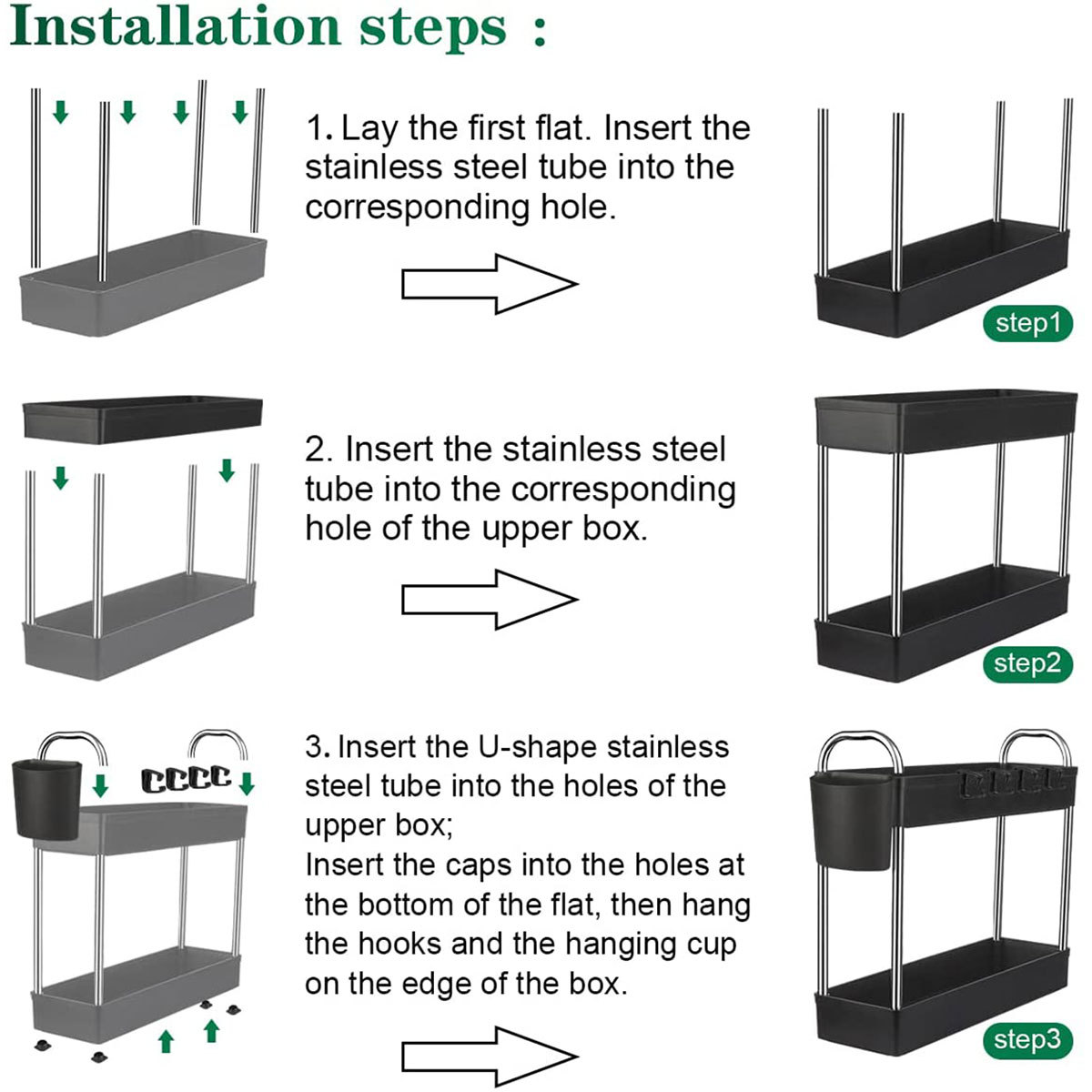 Installation steps :

1. Lay the first flat. Insert the stainless steel tube into the corresponding hole.

step1

2. Insert the stainless steel tube into the corresponding hole of the upper box.

step2

3. Insert the U-shape stainless steel tube into the holes of the upper box;
Insert the caps into the holes at the bottom of the flat, then hang the hooks and the hanging cup on the edge of the box.

step3