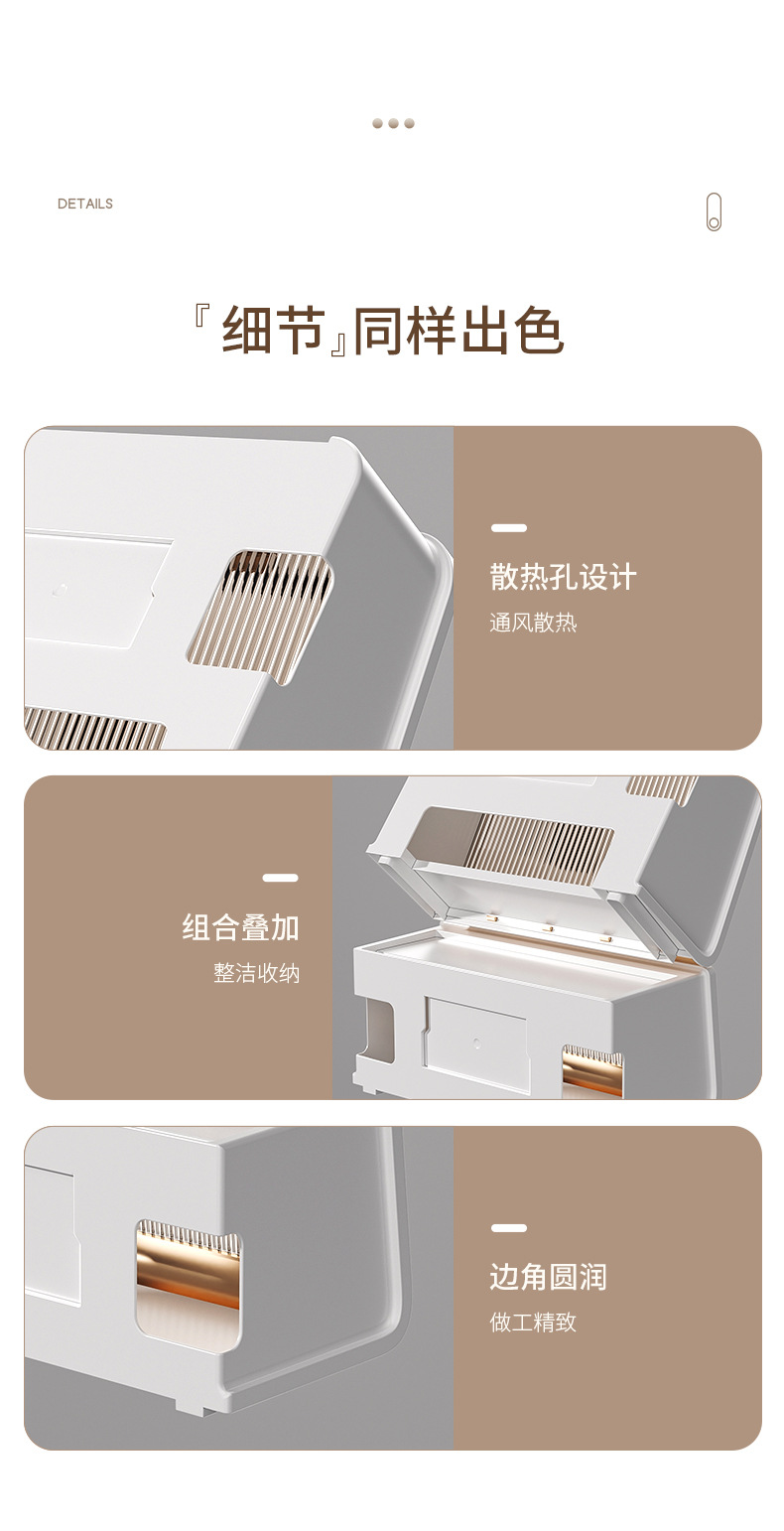 DETAILS

『细节』同样出色

散热孔设计
通风散热

组合叠加
整洁收纳

边角圆润
做工精致