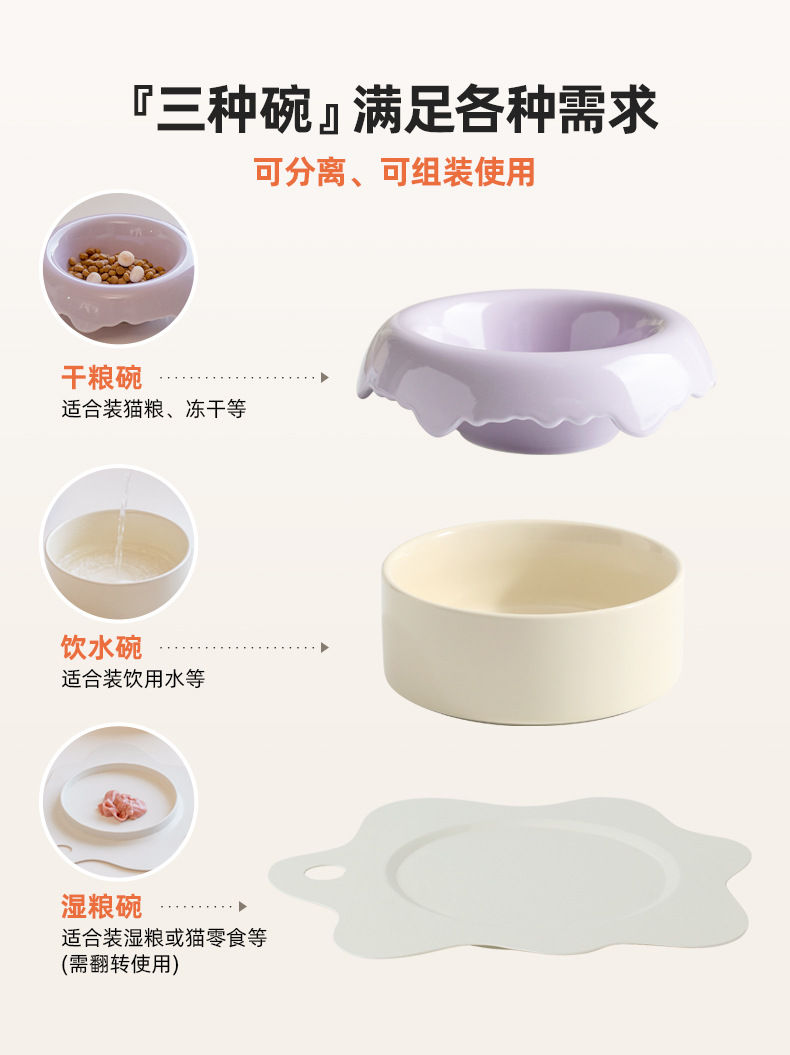 『三种碗』满足各种需求

可分离、可组装使用

干粮碗
适合装猫粮、冻干等

饮水碗
适合装饮用水等

湿粮碗
适合装湿粮或猫零食等
(需翻转使用)