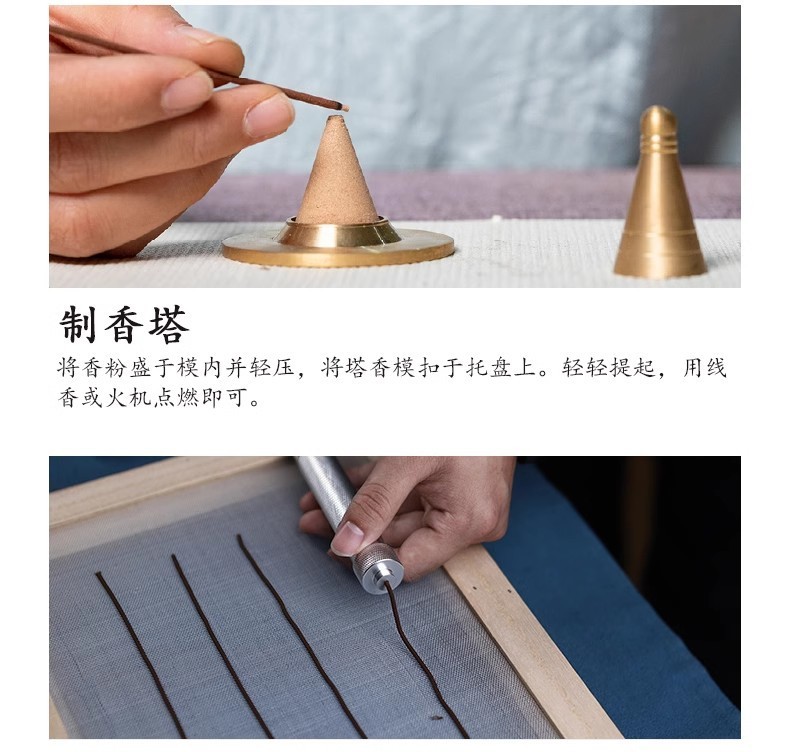 制香塔

将香粉盛于模内并轻压，将塔香模扣于托盘上。轻轻提起，用线香或火机点燃即可。