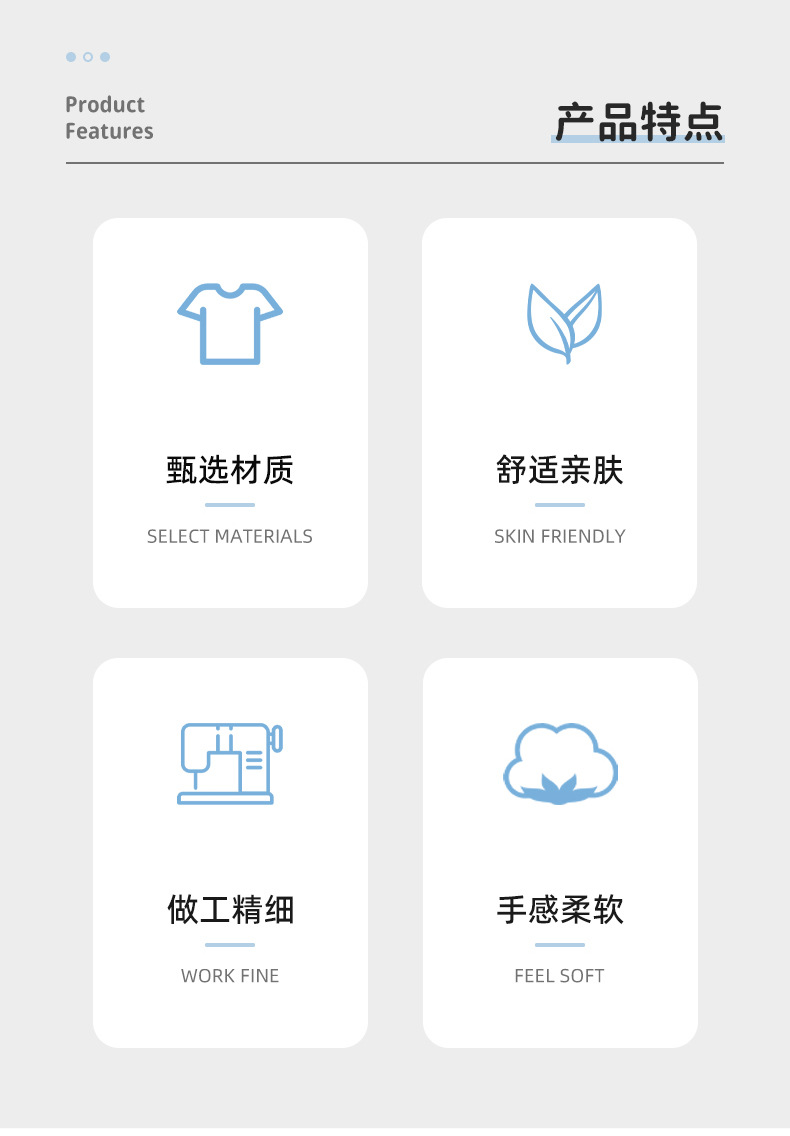 Product
Features

产品特点

甄选材质

SELECT MATERIALS

舒适亲肤

SKIN FRIENDLY

做工精细

WORK FINE

手感柔软

FEEL SOFT