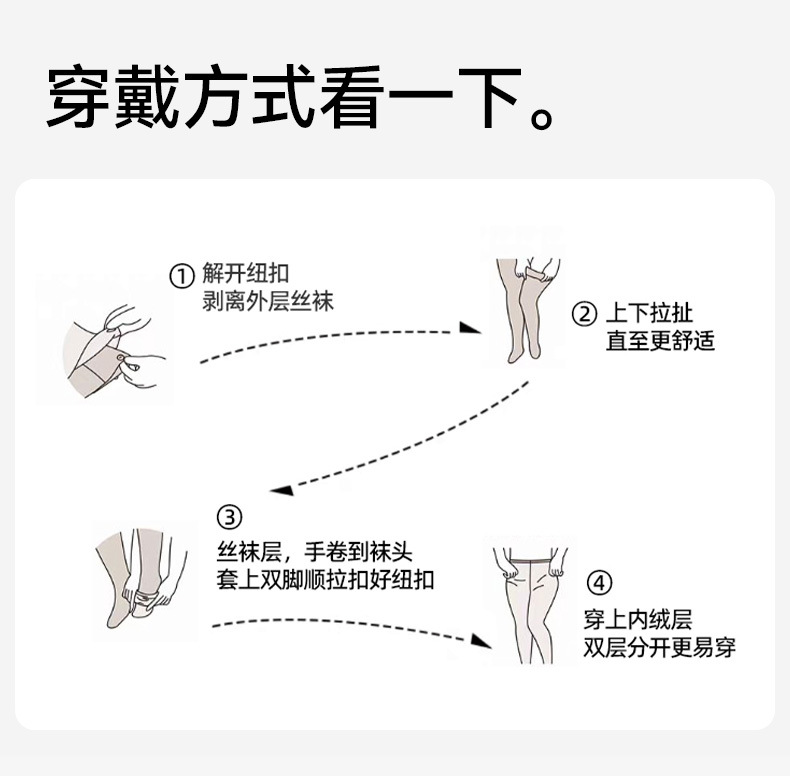 穿戴方式看一下。

① 解开纽扣
剥离外层丝袜

② 上下拉扯
直至更舒适

③
丝袜层，手卷到袜头
套上双脚顺拉扣好纽扣

④
穿上内绒层
双层分开更易穿