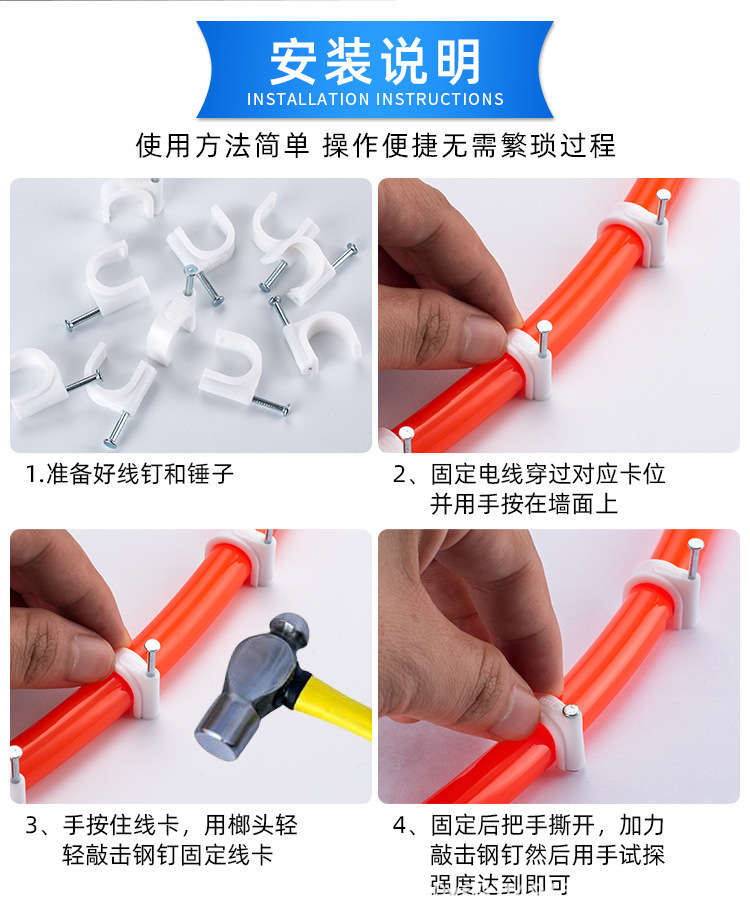 安装说明
INSTALLATION INSTRUCTIONS

使用方法简单 操作便捷无需繁琐过程

1.准备好线钉和锤子

2、固定电线穿过对应卡位并用手按在墙面上

3、手按住线卡，用榔头轻轻敲击钢钉固定线卡

4、固定后把手撕开，加力敲击钢钉然后用手试探强度达到即可