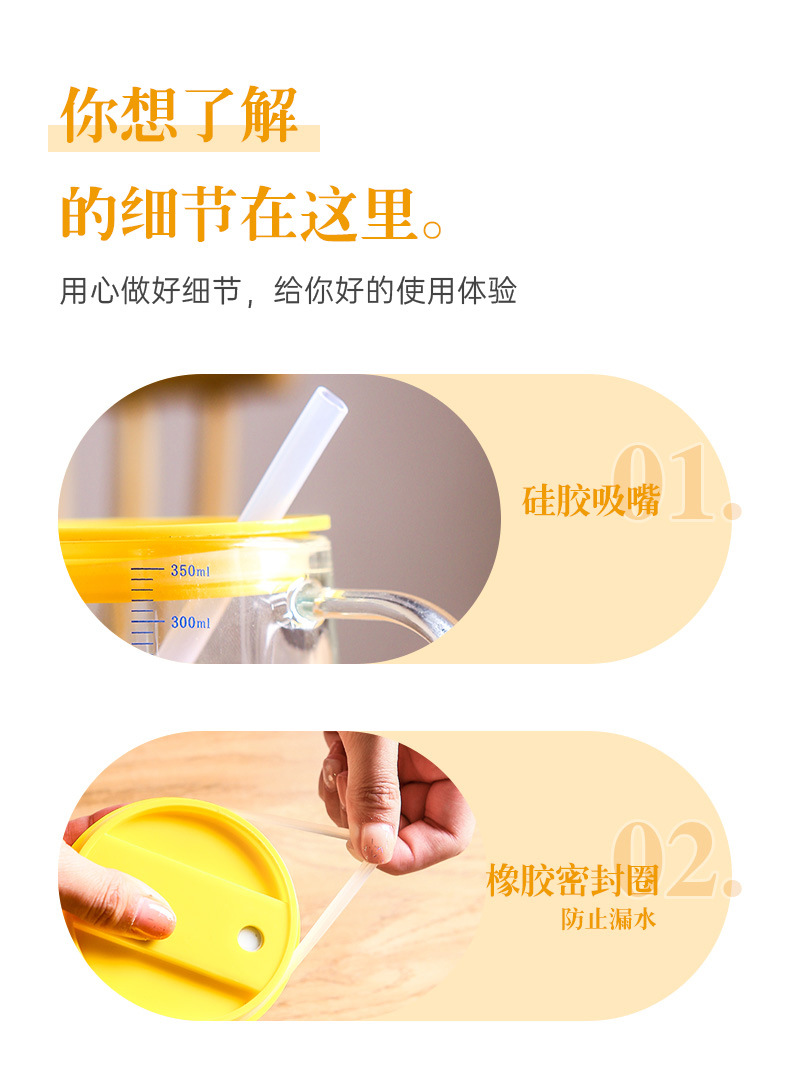 你想了解

的细节在这里。

用心做好细节，给你好的使用体验

350ml
300ml

01.
硅胶吸嘴

02.
橡胶密封圈
防止漏水