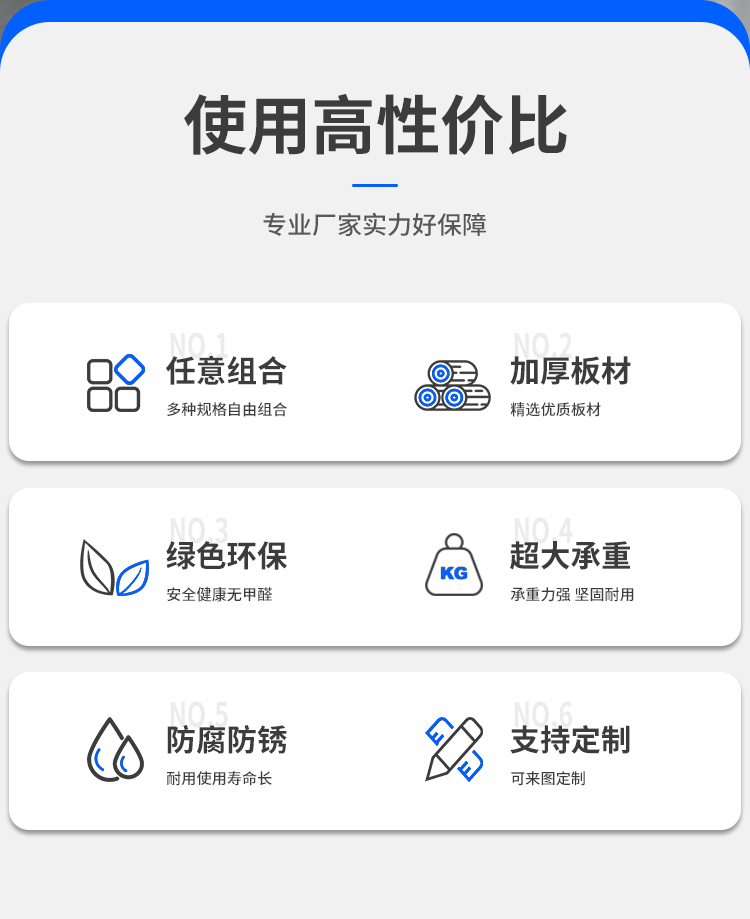 使用高性价比

专业厂家实力好保障

NO.1
任意组合
多种规格自由组合

NO.2
加厚板材
精选优质板材

NO.3
绿色环保
安全健康无甲醛

NO.4
KG
超大承重
承重力强 坚固耐用

NO.5
防腐防锈
耐用使用寿命长

NO.6
支持定制
可来图定制