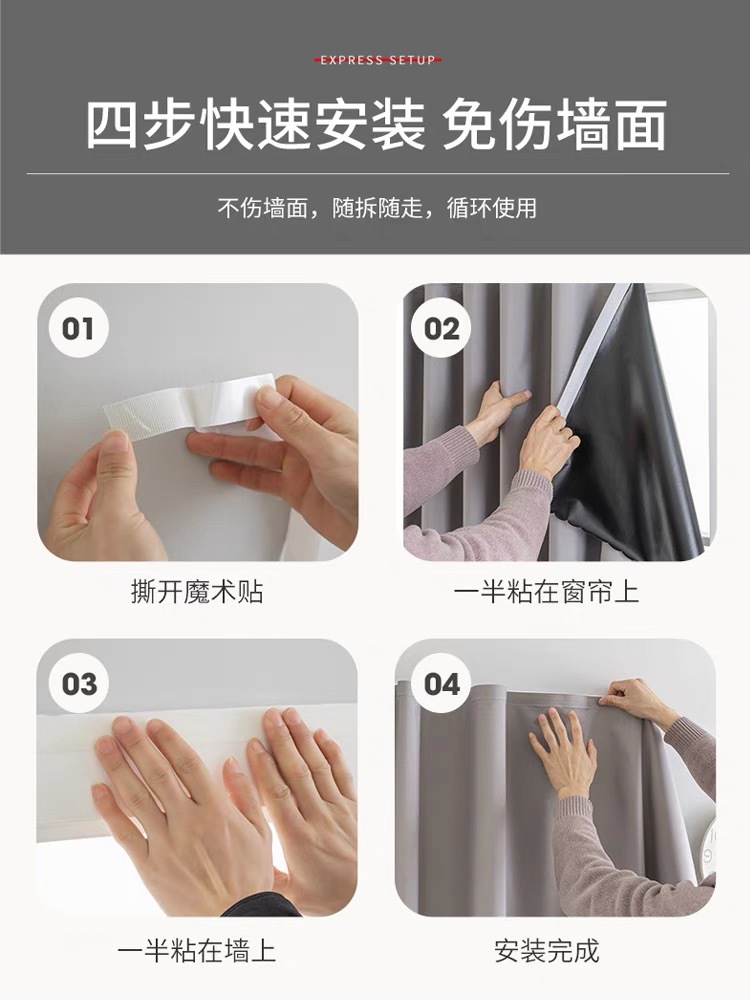 EXPRESS SETUP

四步快速安装 免伤墙面

不伤墙面，随拆随走，循环使用

01

撕开魔术贴

02

一半粘在窗帘上

03

一半粘在墙上

04

安装完成