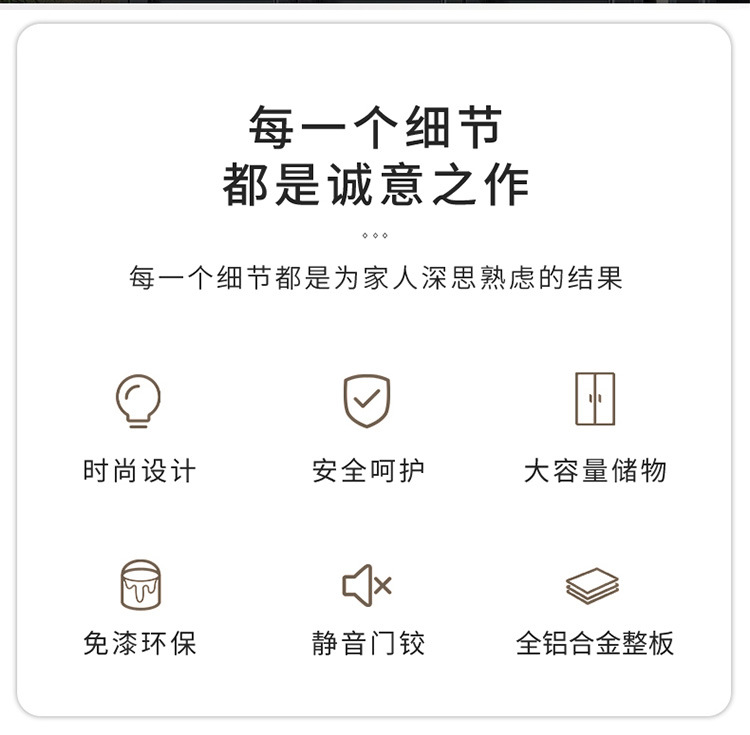 每一个细节
都是诚意之作

每一个细节都是为家人深思熟虑的结果

时尚设计

安全呵护

大容量储物

免漆环保

静音门铰

全铝合金整板