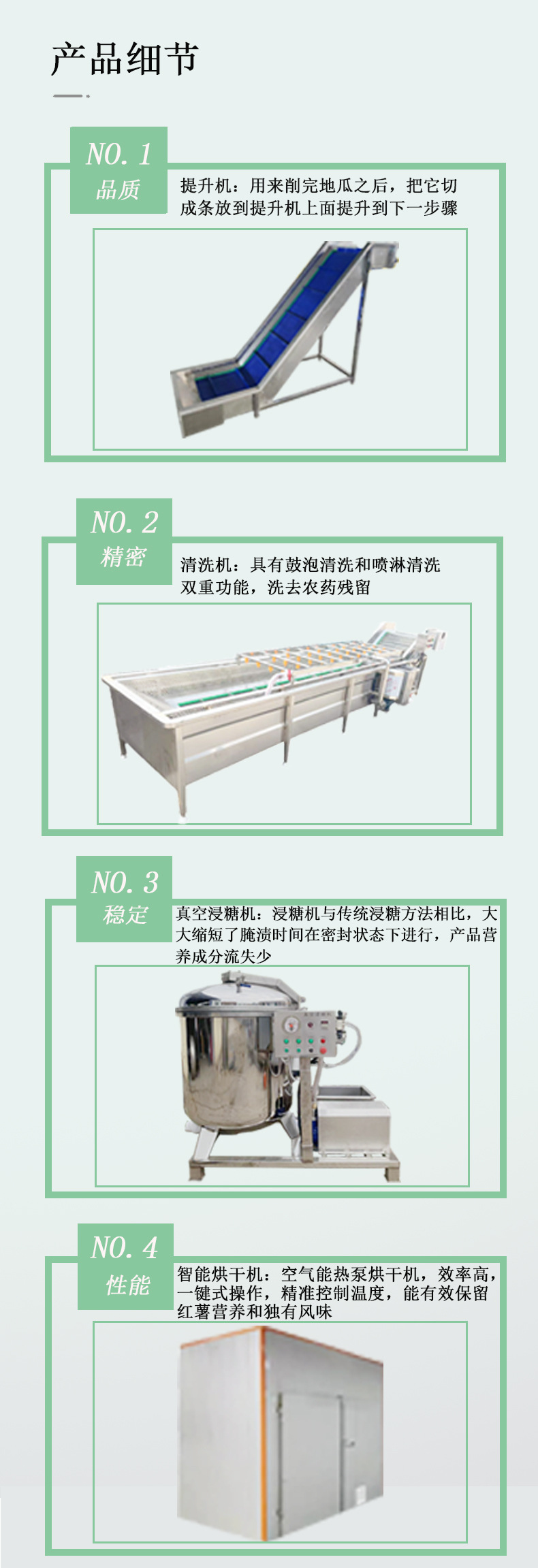 产品细节

NO. 1
品质

提升机：用来削完地瓜之后，把它切成条放到提升机上面提升到下一步骤

NO. 2
精密

清洗机：具有鼓泡清洗和喷淋清洗双重功能，洗去农药残留

NO. 3
稳定

真空浸糖机：浸糖机与传统浸糖方法相比，大大缩短了腌渍时间在密封状态下进行，产品营养成分流失少

NO. 4
性能

智能烘干机：空气能热泵烘干机，效率高，一键式操作，精准控制温度，能有效保留红薯营养和独有风味