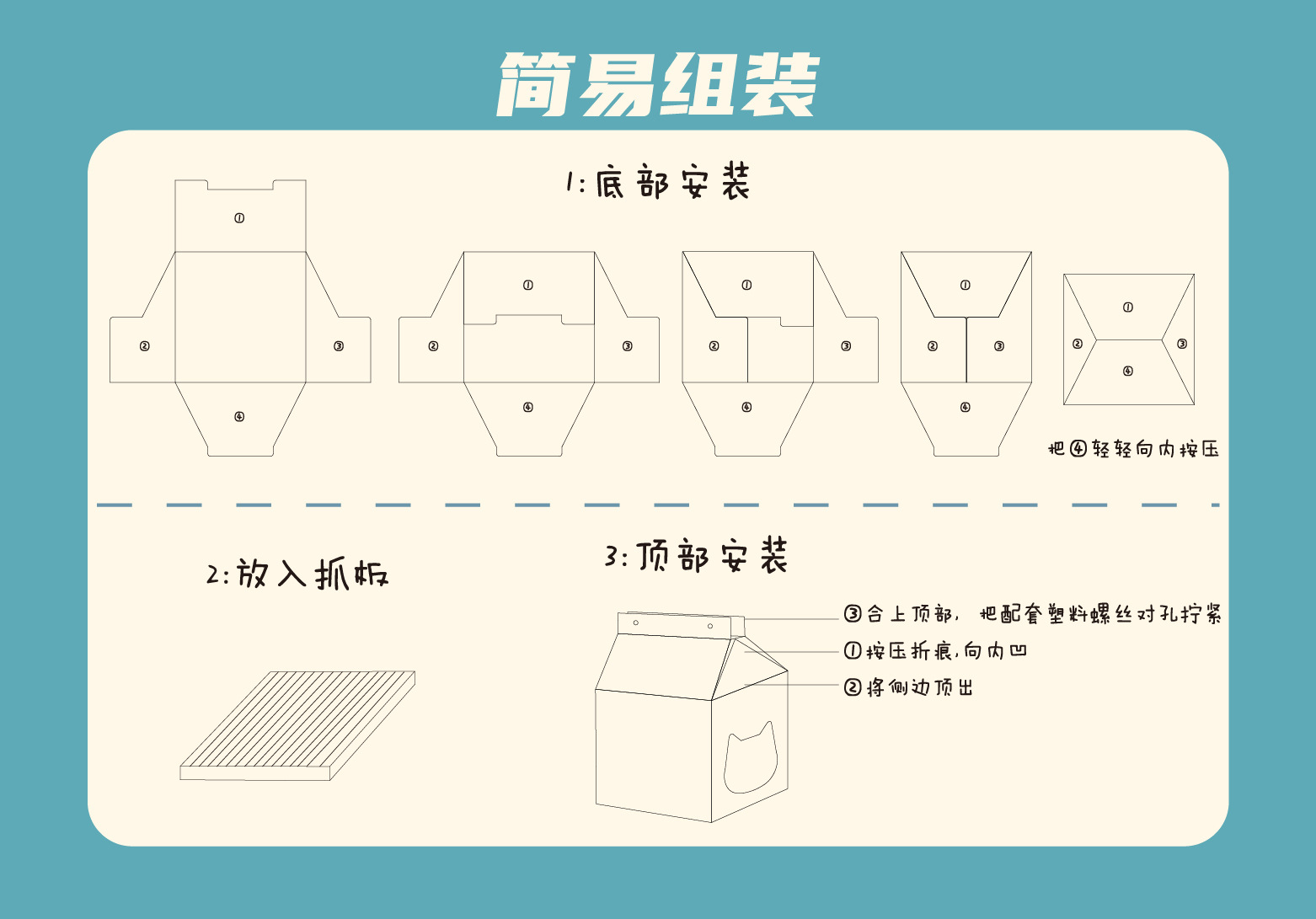 简易组装

1:底部安装

①
②
③
④

①
②
③
④

①
②
③
④

①
②
③
④

①
②
③
④

把④轻轻向内按压

2:放入抓板

3:顶部安装

③合上顶部，把配套塑料螺丝对孔拧紧
①按压折痕,向内凹
②将侧边顶出