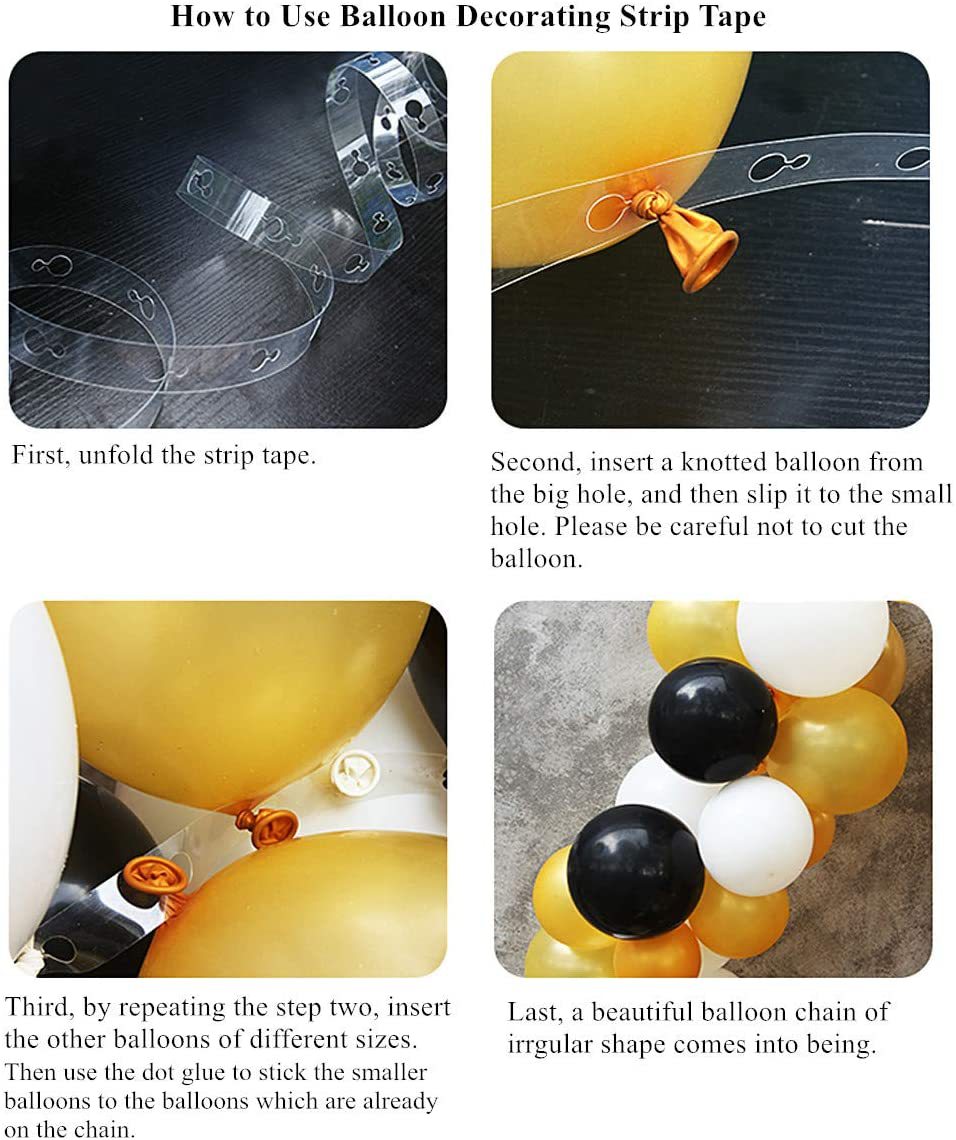 How to Use Balloon Decorating Strip Tape

First, unfold the strip tape.

Second, insert a knotted balloon from the big hole, and then slip it to the small hole. Please be careful not to cut the balloon.

Third, by repeating the step two, insert the other balloons of different sizes. Then use the dot glue to stick the smaller balloons to the balloons which are already on the chain.

Last, a beautiful balloon chain of irrgular shape comes into being.