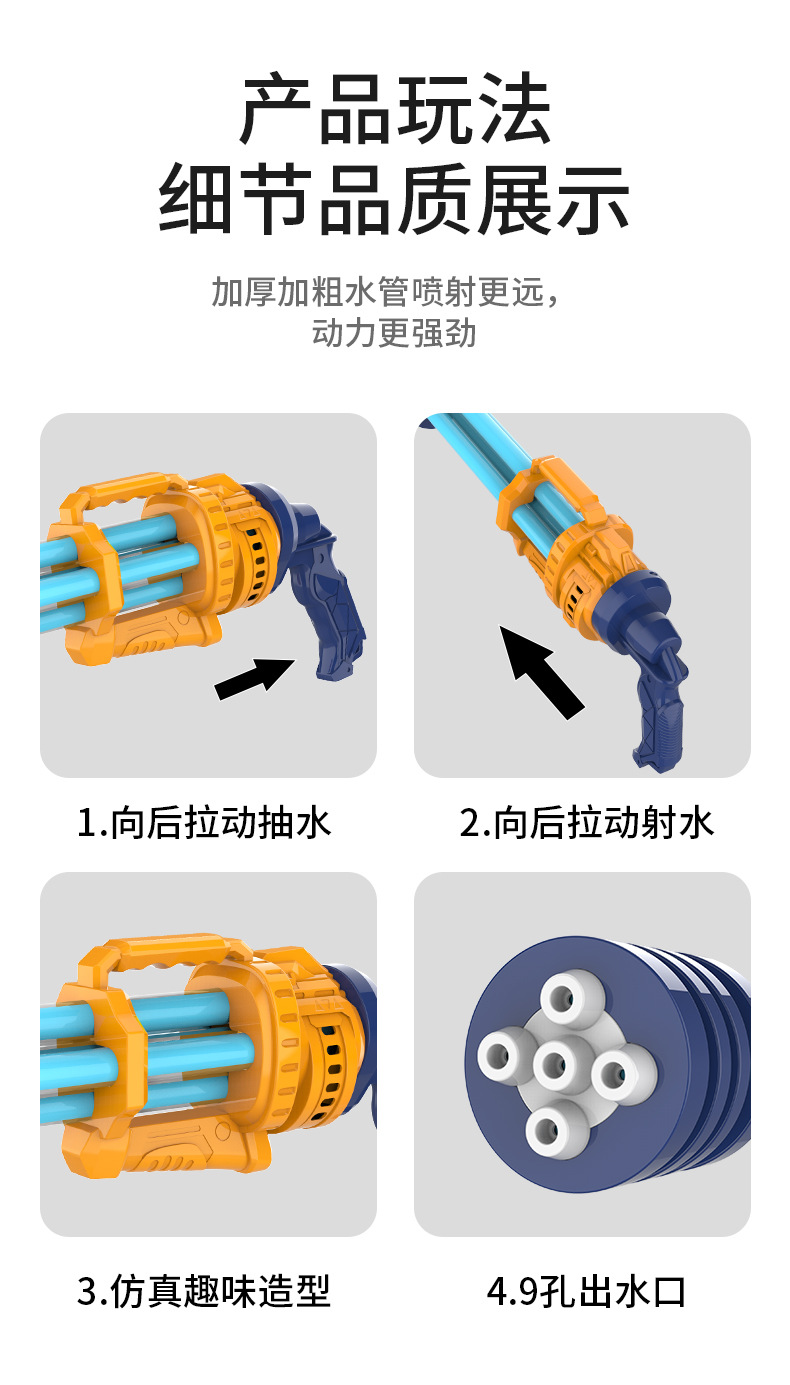 产品玩法
细节品质展示

加厚加粗水管喷射更远，
动力更强劲

1.向后拉动抽水

2.向后拉动射水

3.仿真趣味造型

4.9孔出水口