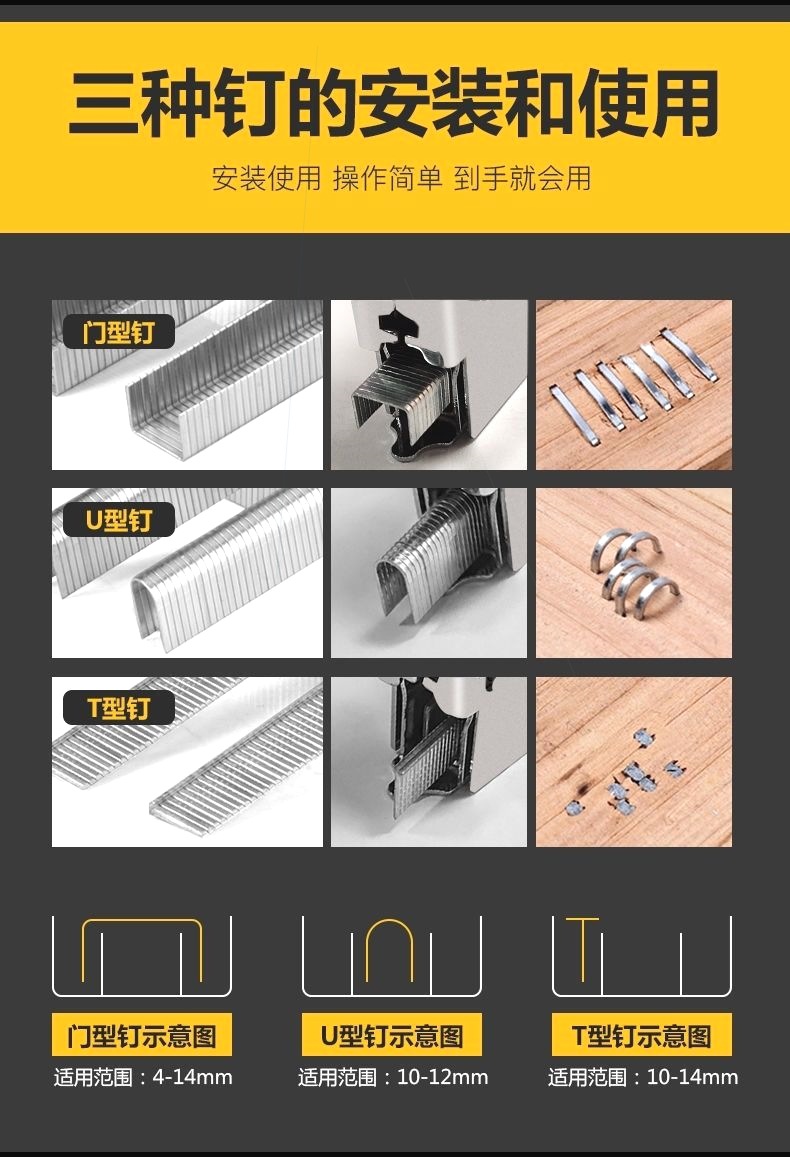 三种钉的安装和使用

安装使用 操作简单 到手就会用

门型钉

U型钉

T型钉

门型钉示意图
适用范围：4-14mm

U型钉示意图
适用范围：10-12mm

T型钉示意图
适用范围：10-14mm