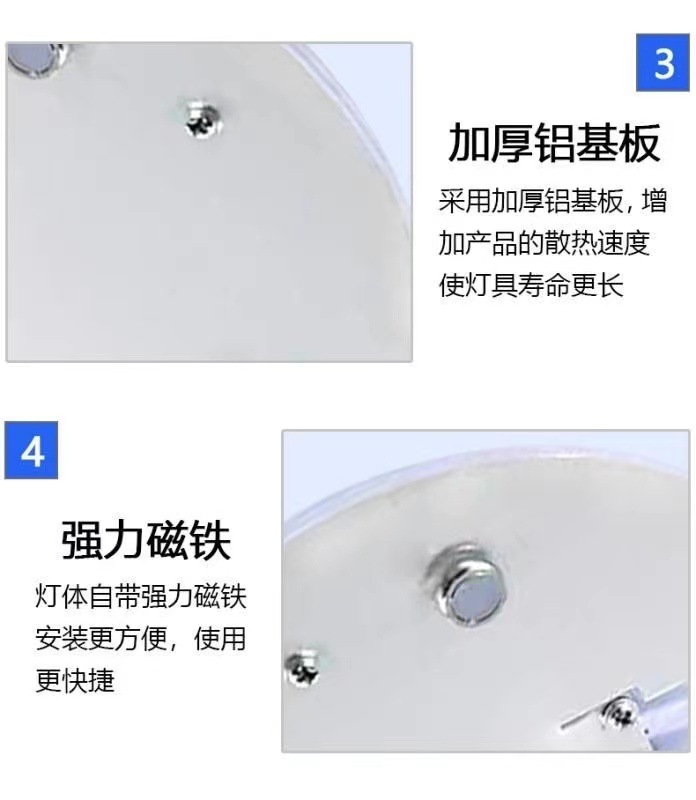 3

加厚铝基板

采用加厚铝基板，增加产品的散热速度使灯具寿命更长

4

强力磁铁

灯体自带强力磁铁安装更方便，使用更快捷