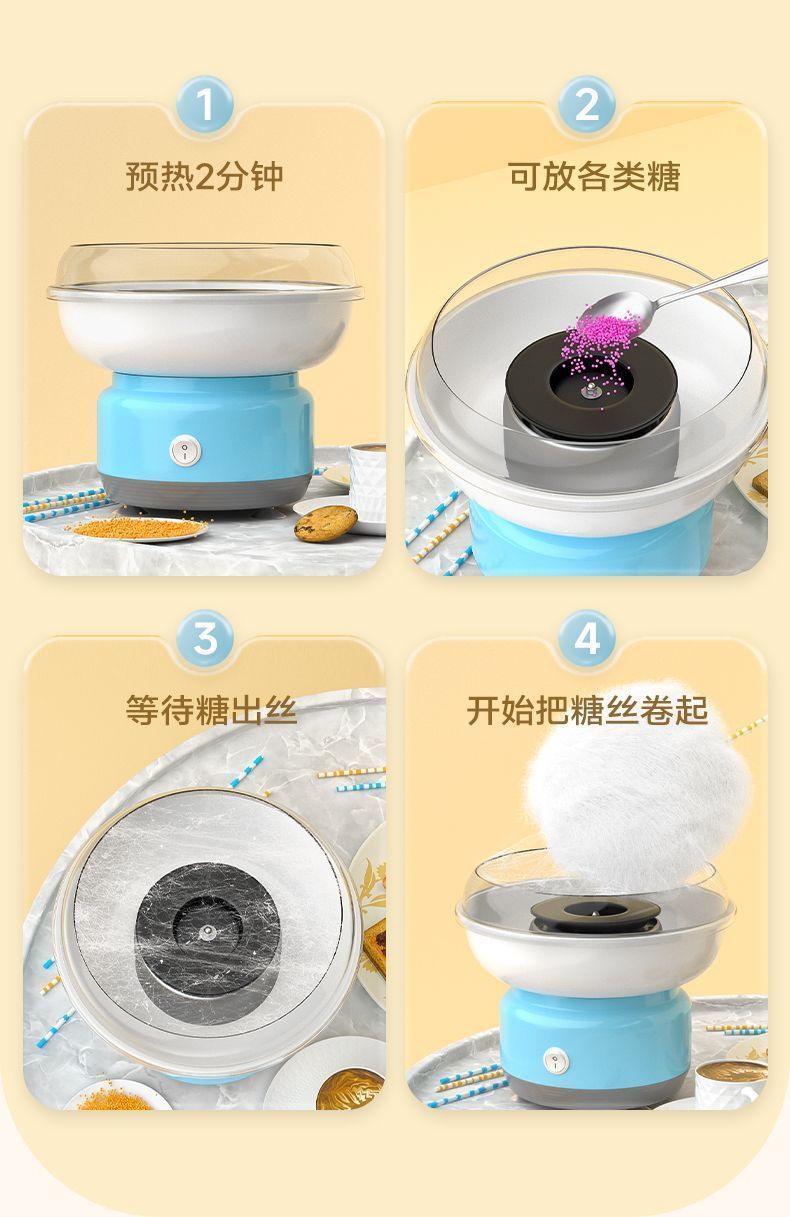 1
预热2分钟

2
可放各类糖

3
等待糖出丝

4
开始把糖丝卷起