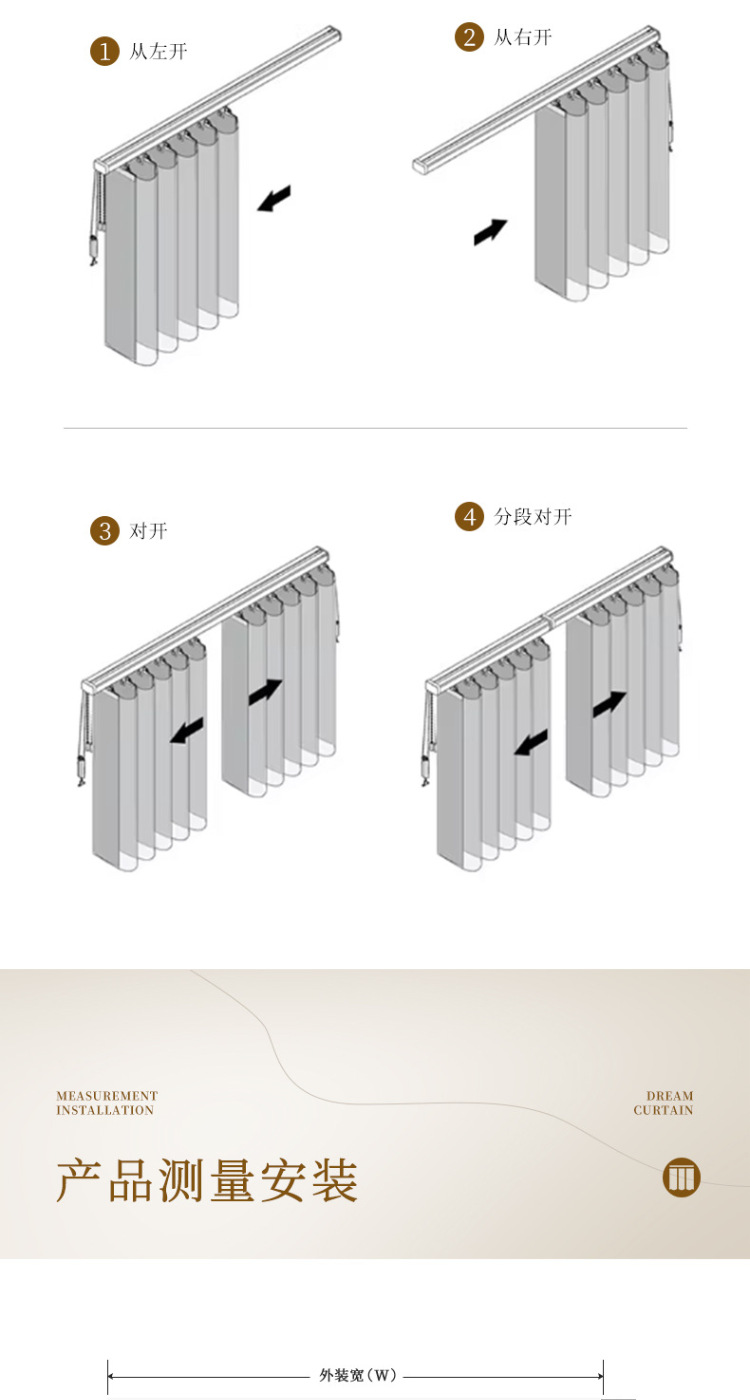 1 从左开

2 从右开

3 对开

4 分段对开

MEASUREMENT
INSTALLATION

DREAM
CURTAIN

产品测量安装

外装宽（W）