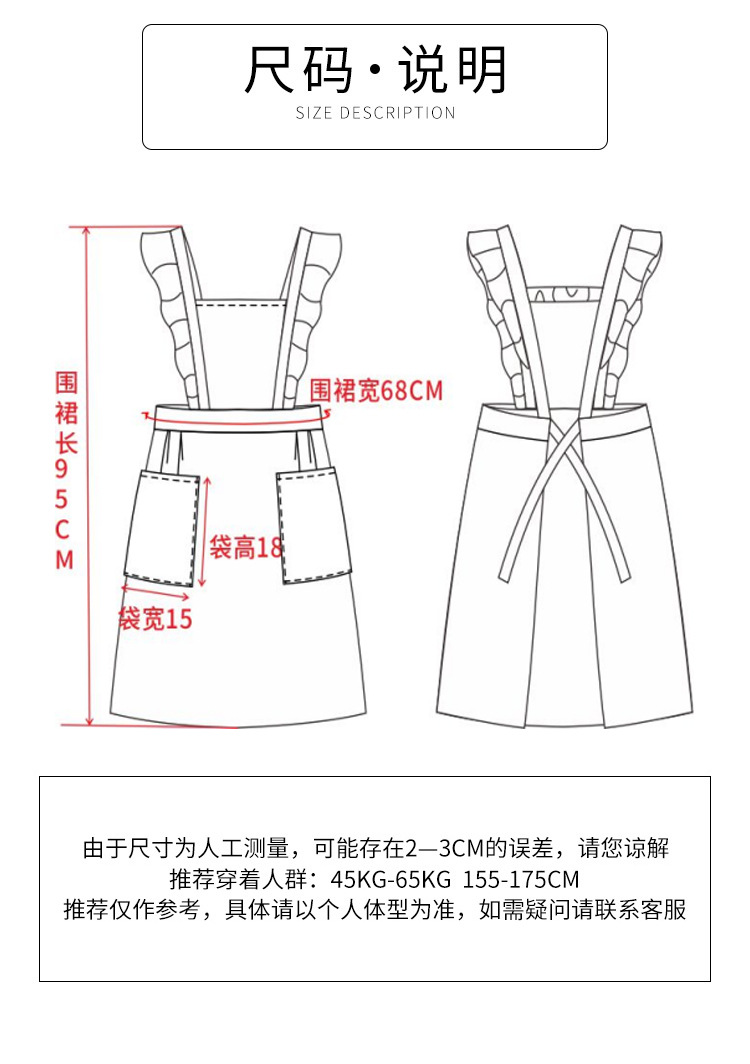 尺码·说明
SIZE DESCRIPTION

围裙长95CM

围裙宽68CM

袋高18

袋宽15

由于尺寸为人工测量，可能存在2—3CM的误差，请您谅解
推荐穿着人群：45KG-65KG 155-175CM
推荐仅作参考，具体请以个人体型为准，如需疑问请联系客服