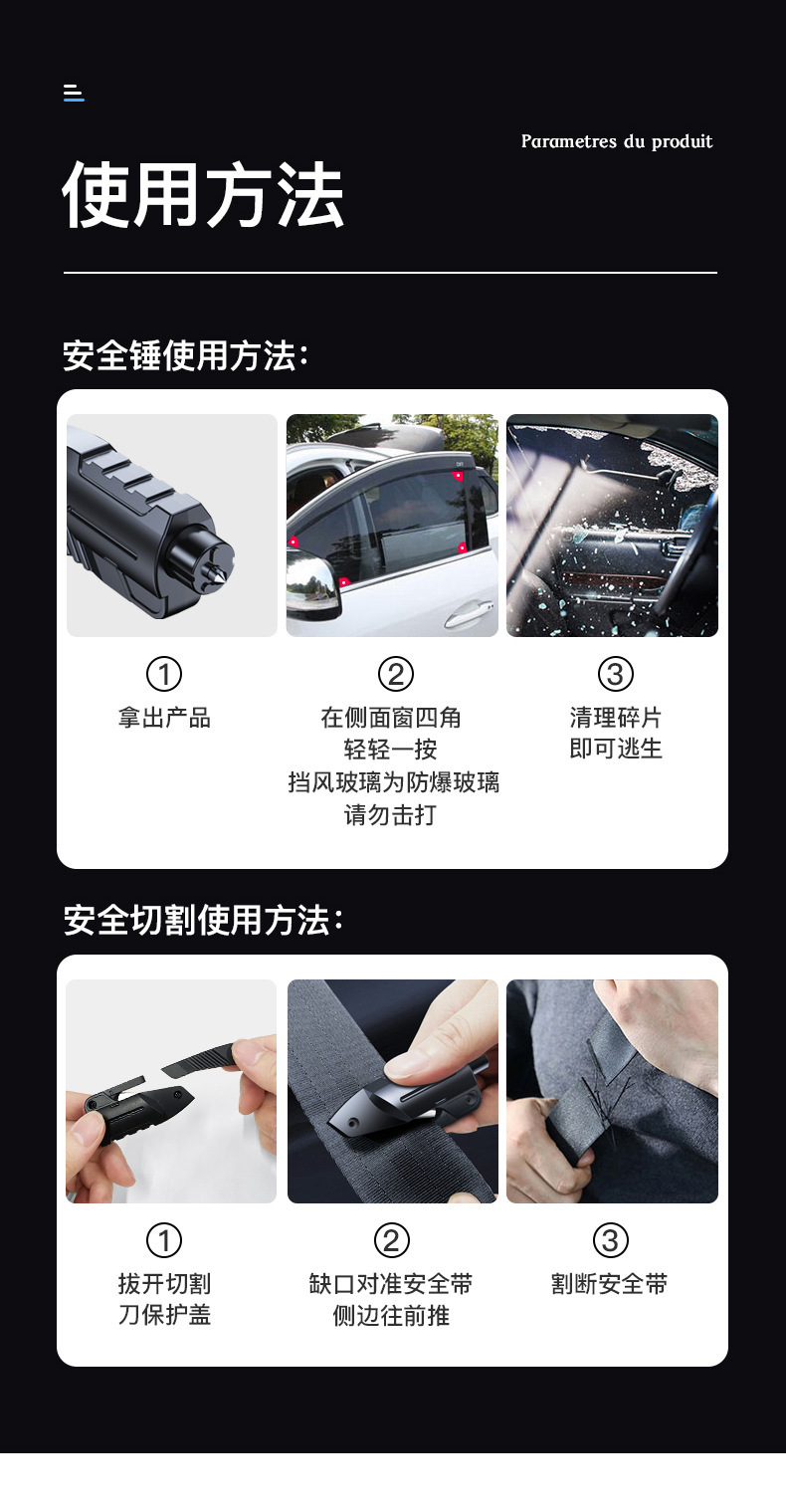 Parametres du produit

使用方法

安全锤使用方法：

①
拿出产品

②
在侧面窗四角
轻轻一按
挡风玻璃为防爆玻璃
请勿击打

③
清理碎片
即可逃生

安全切割使用方法：

①
拔开切割
刀保护盖

②
缺口对准安全带
侧边往前推

③
割断安全带