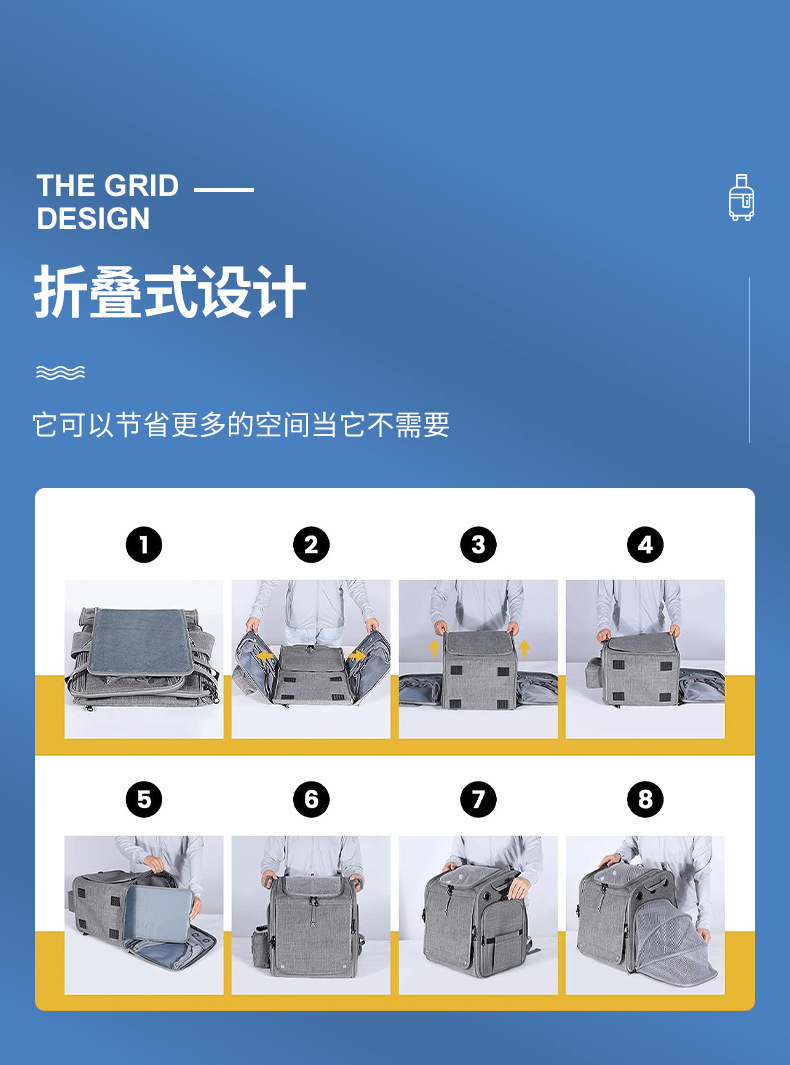 THE GRID
DESIGN

折叠式设计

它可以节省更多的空间当它不需要

1

2

3

4

5

6

7

8