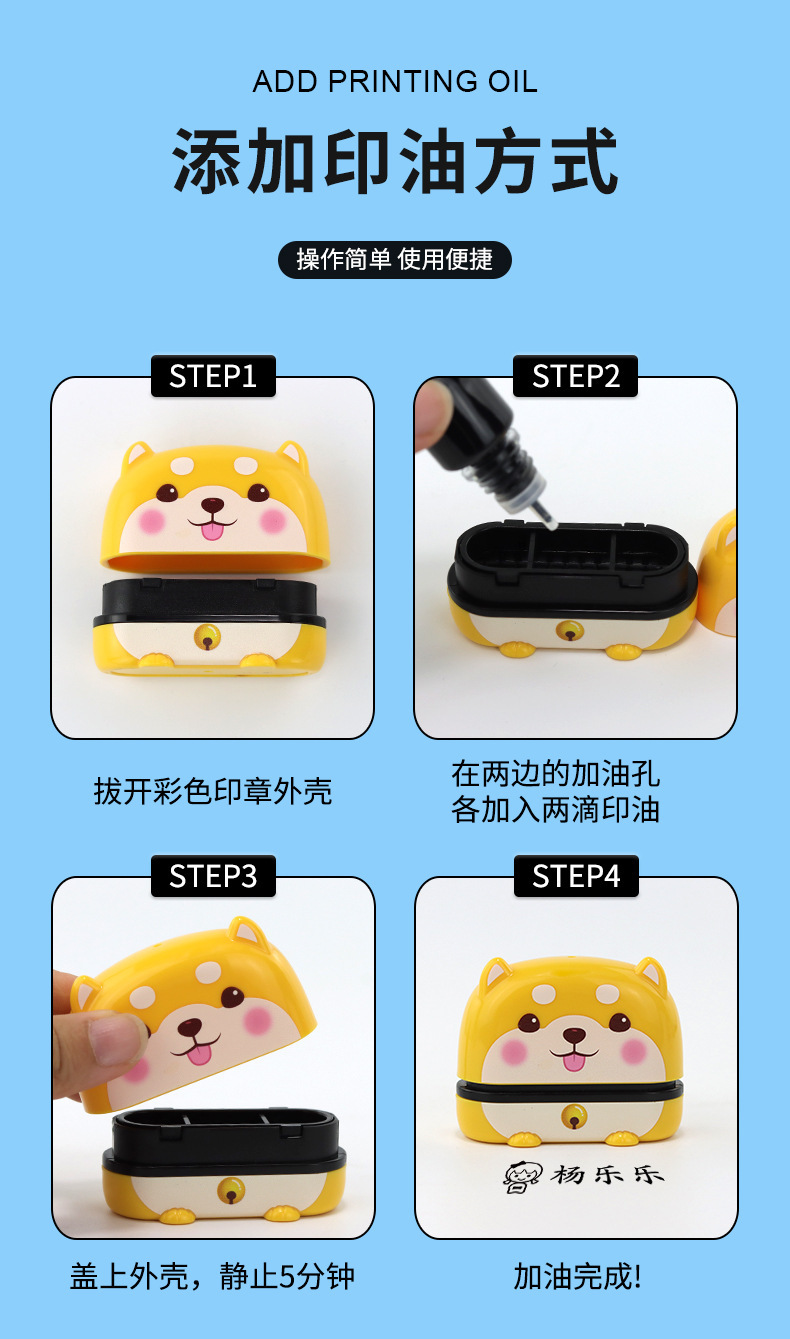 ADD PRINTING OIL

添加印油方式

操作简单 使用便捷

STEP1

拔开彩色印章外壳

STEP2

在两边的加油孔
各加入两滴印油

STEP3

盖上外壳，静止5分钟

STEP4

杨乐乐

加油完成!