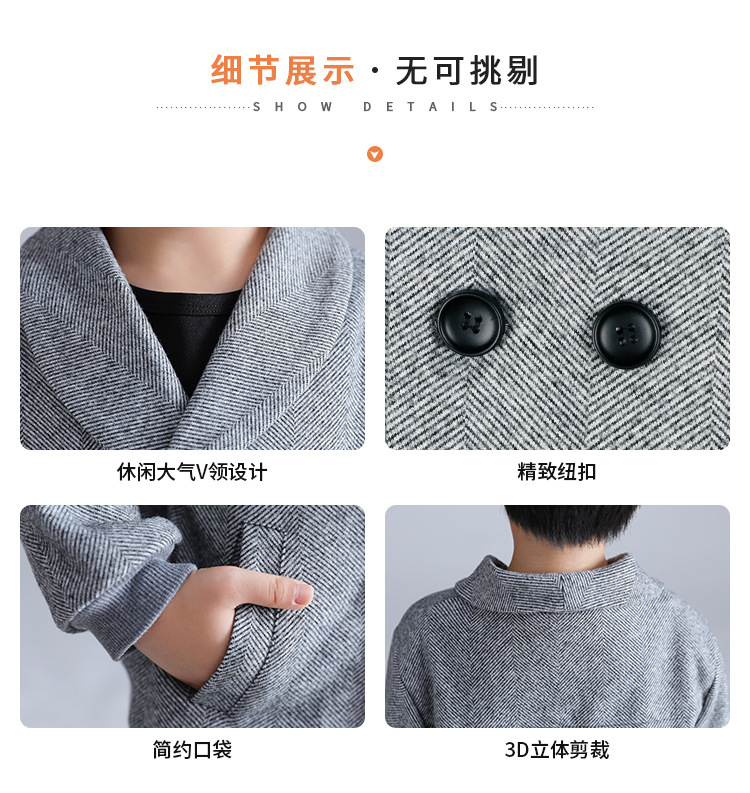 细节展示 · 无可挑剔

SHOW DETAILS

休闲大气V领设计

精致纽扣

简约口袋

3D立体剪裁