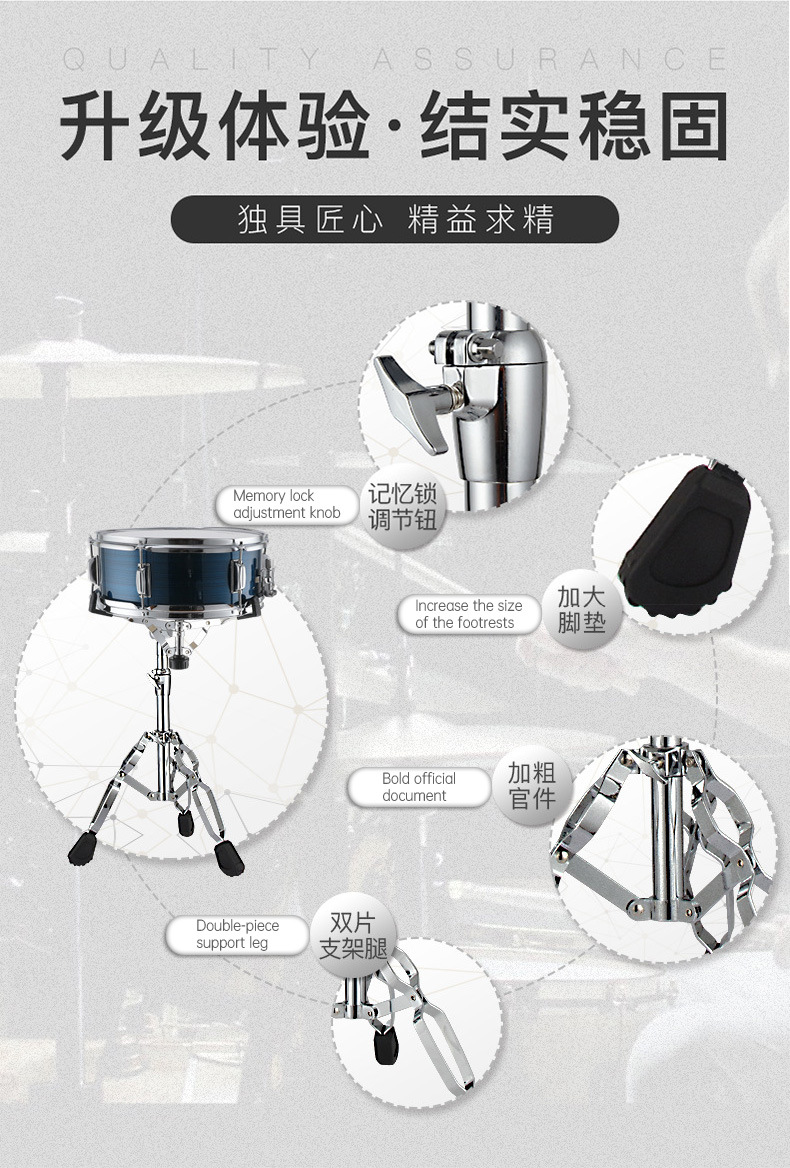 QUALITY ASSURANCE

升级体验·结实稳固

独具匠心 精益求精

Memory lock adjustment knob

记忆锁调节钮

Increase the size of the footrests

加大脚垫

Bold official document

加粗官件

Double-piece support leg

双片支架腿