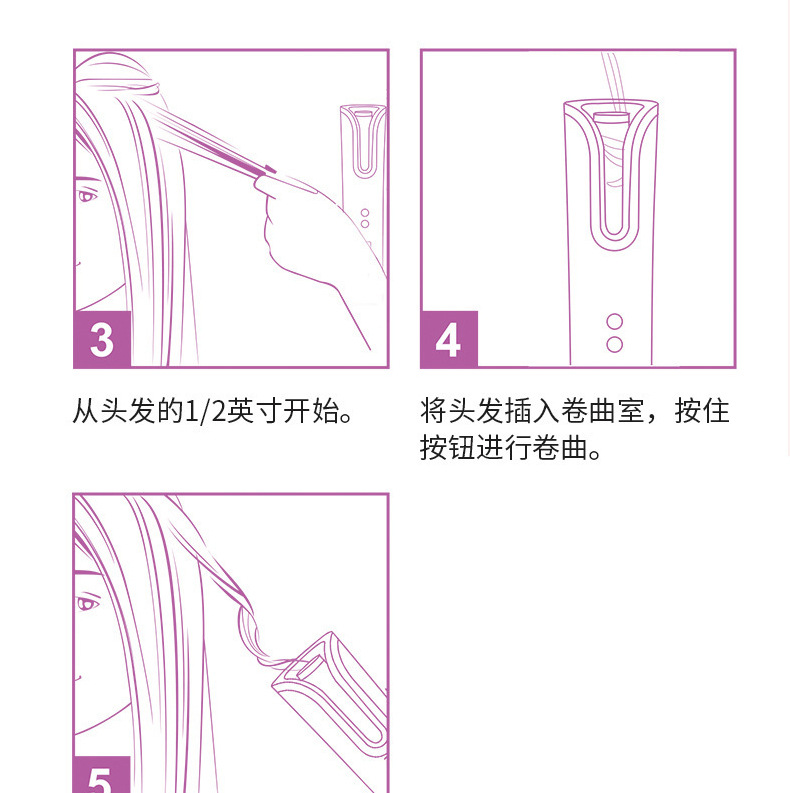 3

从头发的1/2英寸开始。

4

将头发插入卷曲室，按住按钮进行卷曲。

5