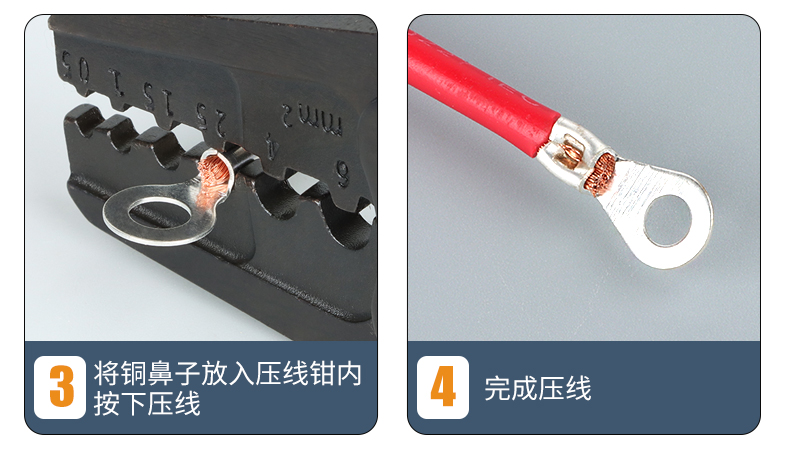 0.5 1 1.5 2.5 4 6 mm2

3 将铜鼻子放入压线钳内按下压线

4 完成压线