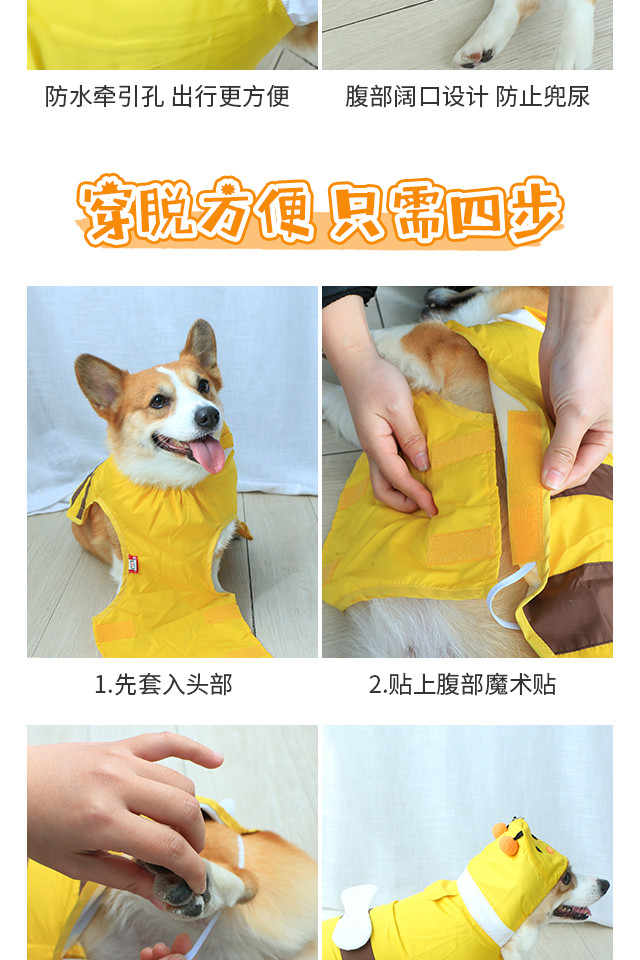 防水牵引孔 出行更方便

腹部阔口设计 防止兜尿

穿脱方便 只需四步

1.先套入头部

2.贴上腹部魔术贴