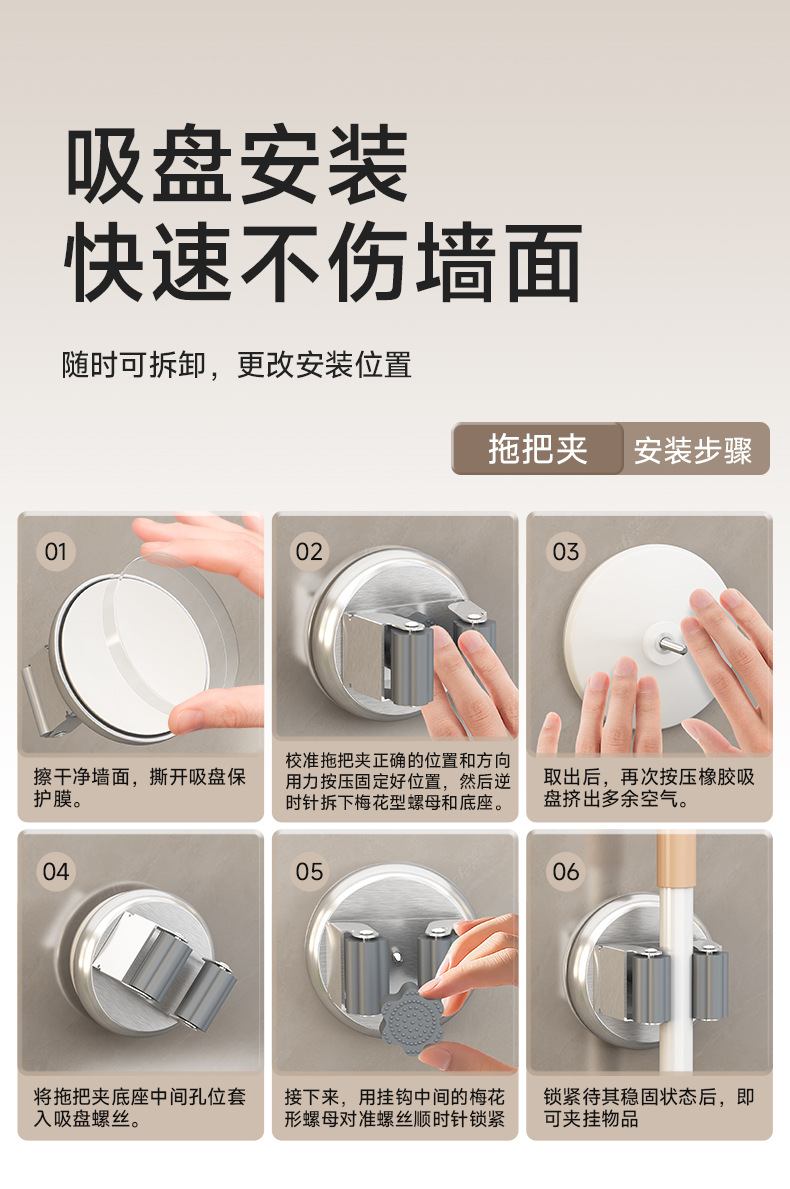 吸盘安装
快速不伤墙面

随时可拆卸，更改安装位置

拖把夹 安装步骤

01
擦干净墙面，撕开吸盘保护膜。

02
校准拖把夹正确的位置和方向用力按压固定好位置，然后逆时针拆下梅花型螺母和底座。

03
取出后，再次按压橡胶吸盘挤出多余空气。

04
将拖把夹底座中间孔位套入吸盘螺丝。

05
接下来，用挂钩中间的梅花形螺母对准螺丝顺时针锁紧

06
锁紧待其稳固状态后，即可夹挂物品