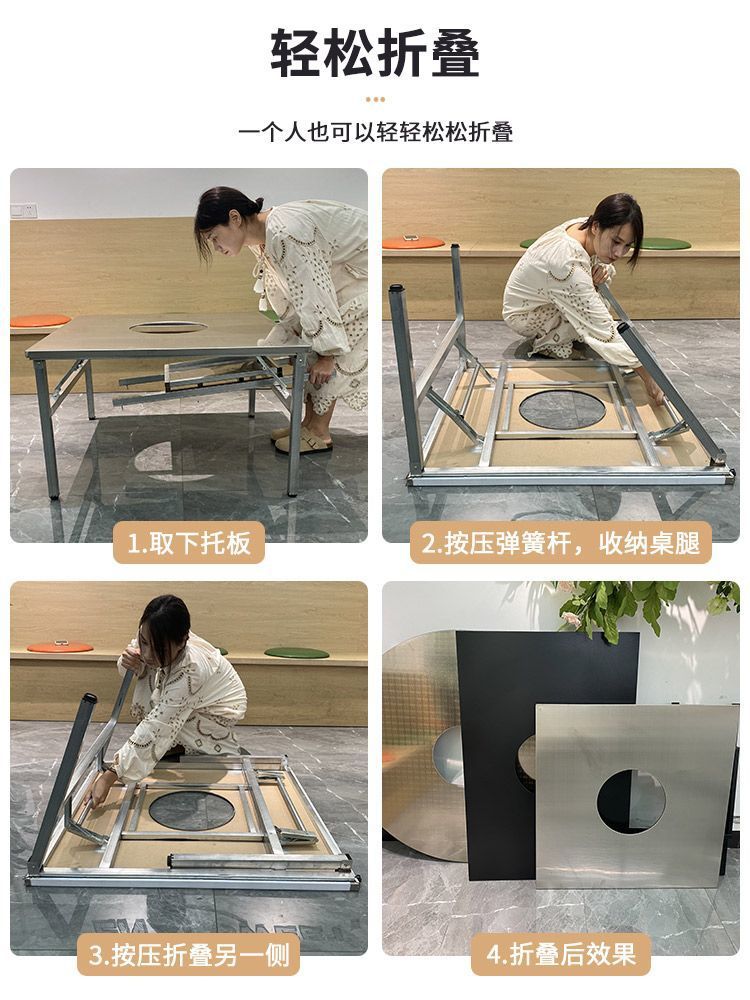 轻松折叠

一个人也可以轻轻松松折叠

1.取下托板

2.按压弹簧杆，收纳桌腿

3.按压折叠另一侧

4.折叠后效果