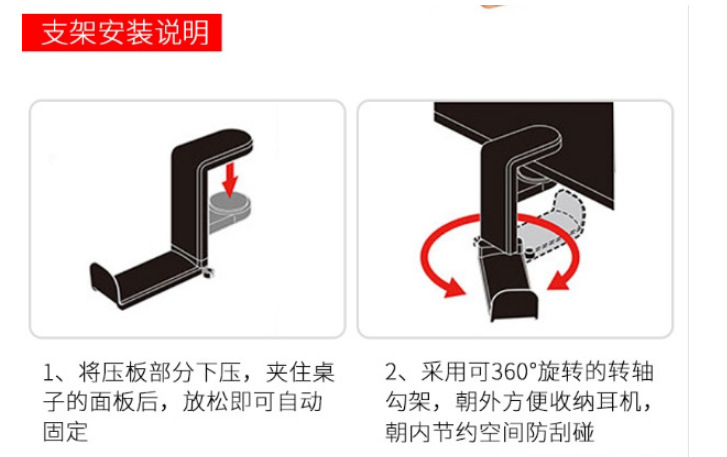 支架安装说明

1、将压板部分下压，夹住桌子的面板后，放松即可自动固定

2、采用可360°旋转的转轴勾架，朝外方便收纳耳机，朝内节约空间防刮碰