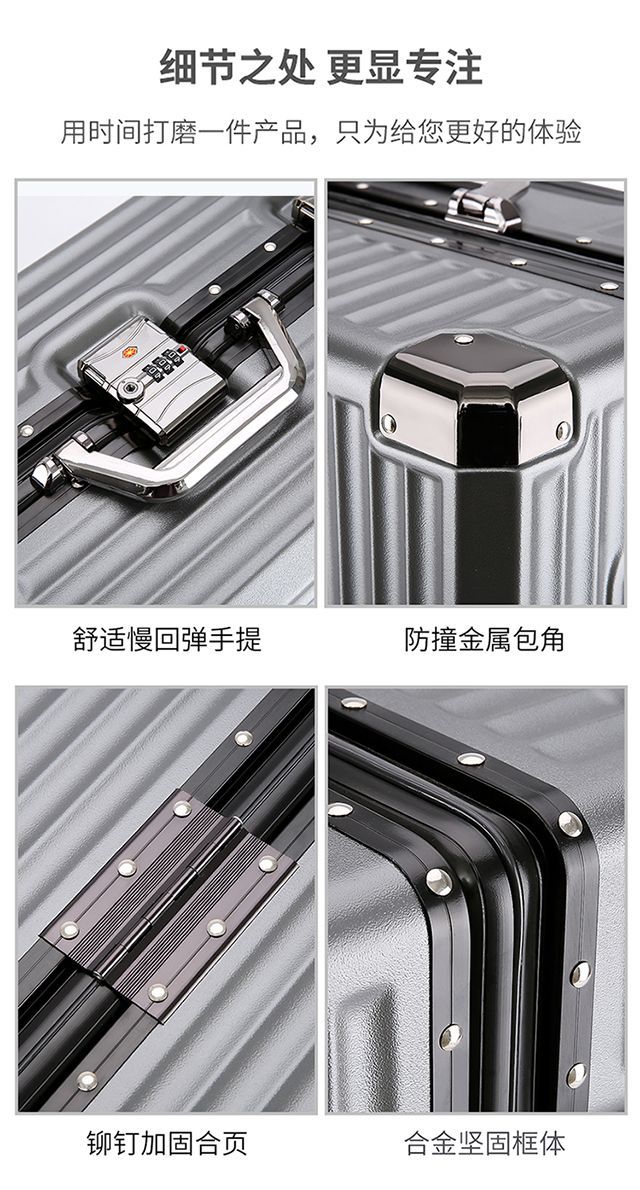 细节之处 更显专注

用时间打磨一件产品，只为给您更好的体验

舒适慢回弹手提

防撞金属包角

铆钉加固合页

合金坚固框体