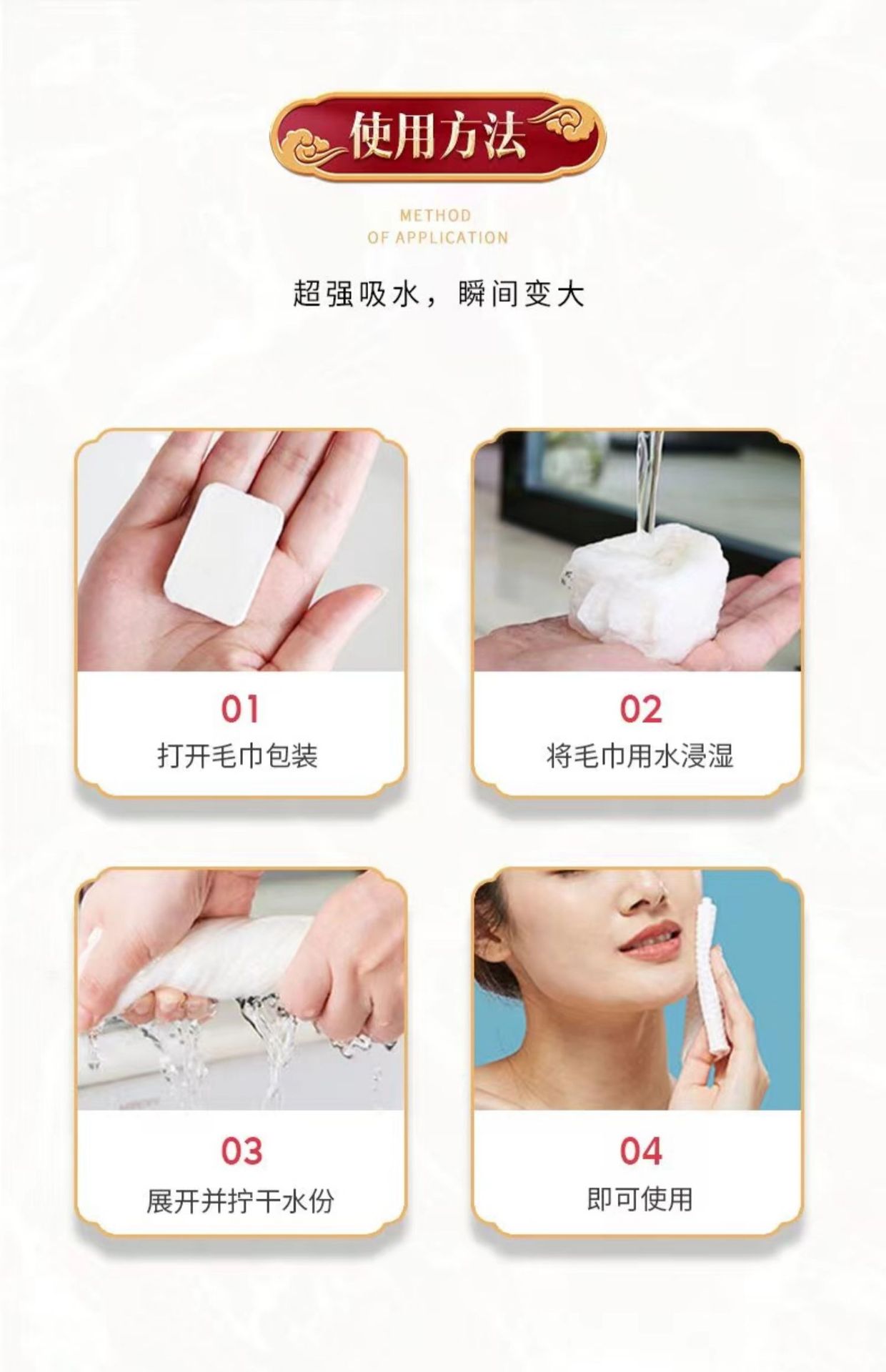 使用方法

METHOD
OF APPLICATION

超强吸水，瞬间变大

01
打开毛巾包装

02
将毛巾用水浸湿

03
展开并拧干水份

04
即可使用