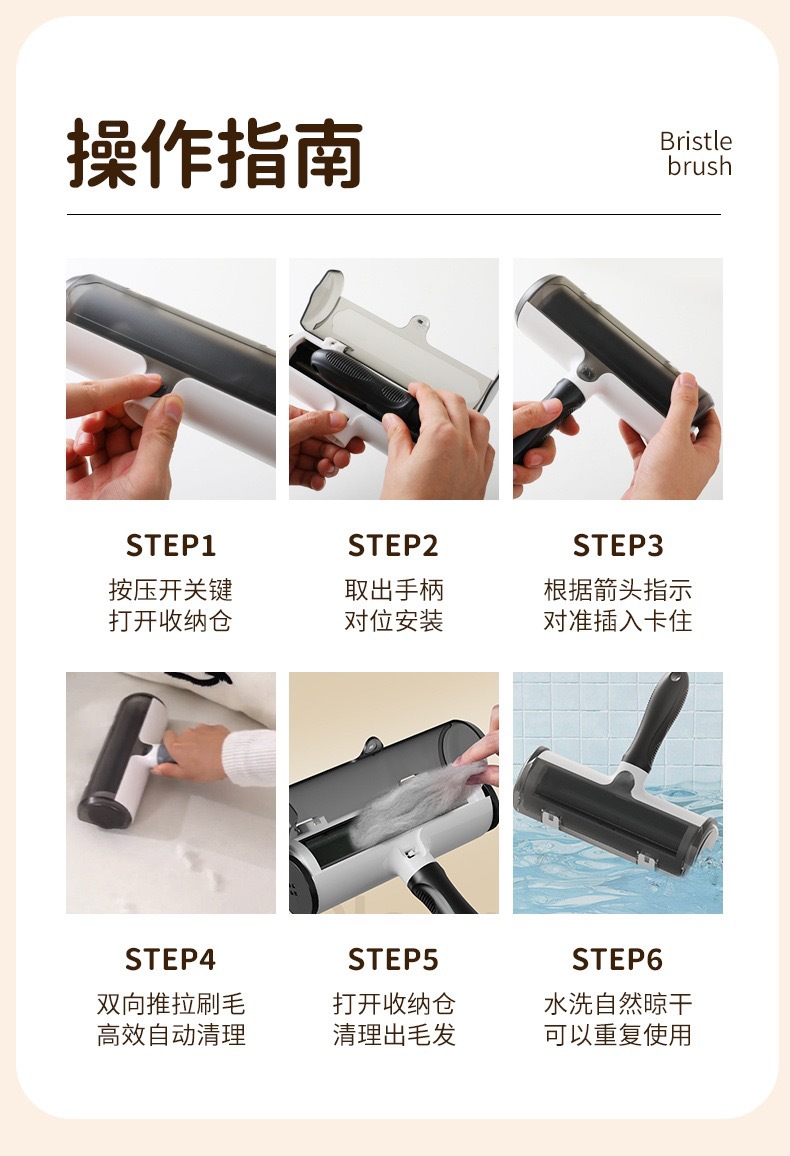 操作指南

Bristle brush

STEP1
按压开关键
打开收纳仓

STEP2
取出手柄
对位安装

STEP3
根据箭头指示
对准插入卡住

STEP4
双向推拉刷毛
高效自动清理

STEP5
打开收纳仓
清理出毛发

STEP6
水洗自然晾干
可以重复使用