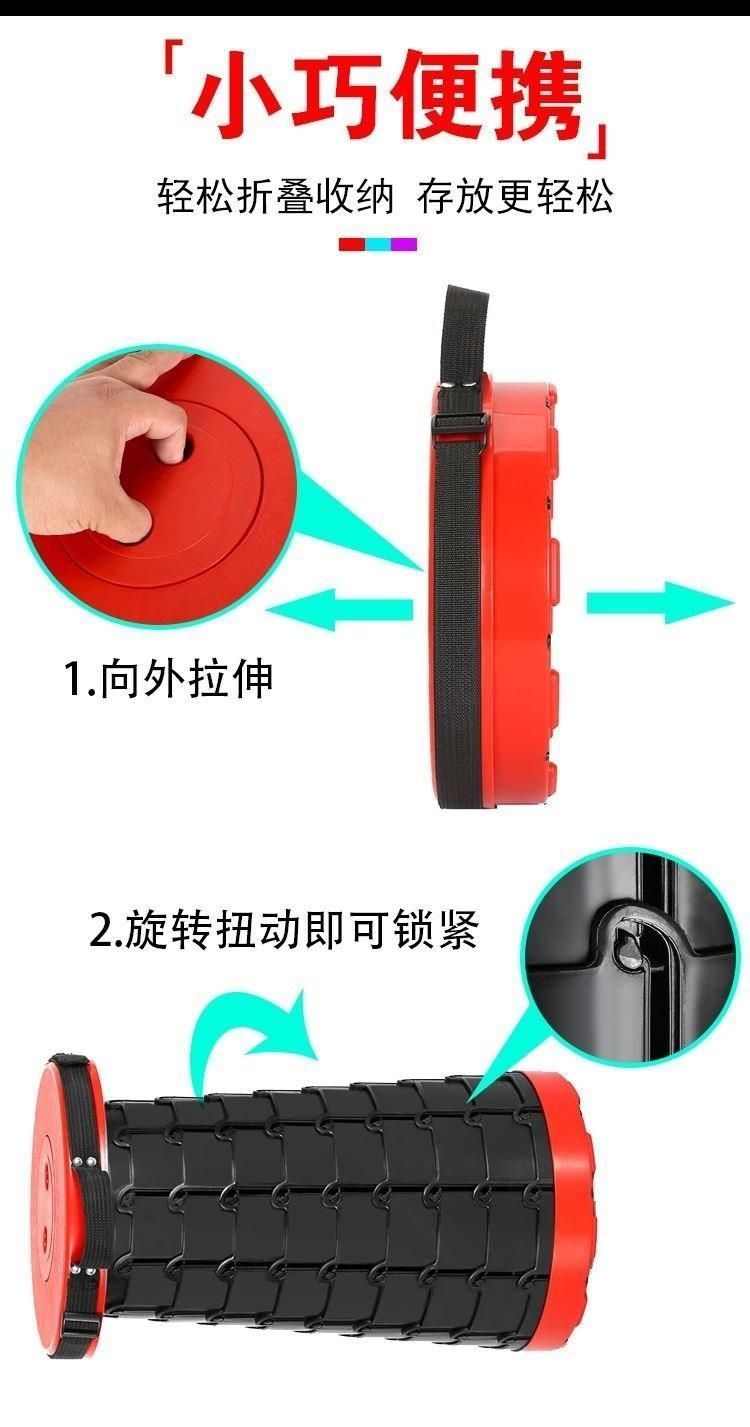 「小巧便携」

轻松折叠收纳 存放更轻松

1.向外拉伸

2.旋转扭动即可锁紧