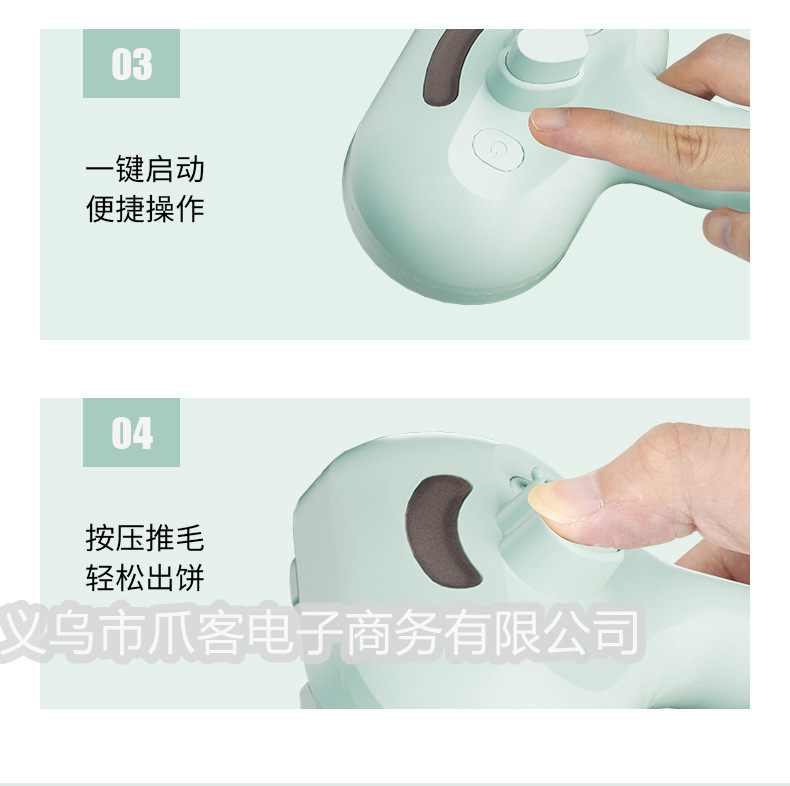 03

一键启动
便捷操作

04

按压推毛
轻松出饼

义乌市爪客电子商务有限公司