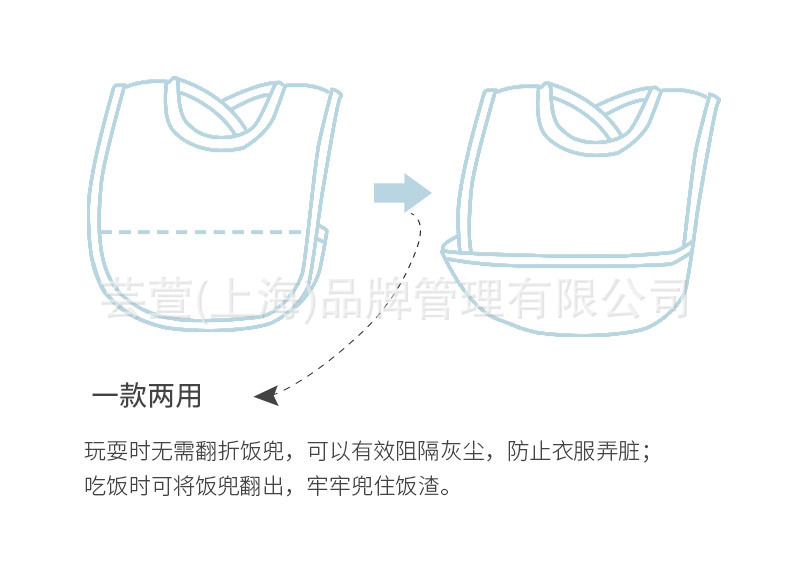 芸萱(上海)品牌管理有限公司

一款两用

玩耍时无需翻折饭兜，可以有效阻隔灰尘，防止衣服弄脏；
吃饭时可将饭兜翻出，牢牢兜住饭渣。