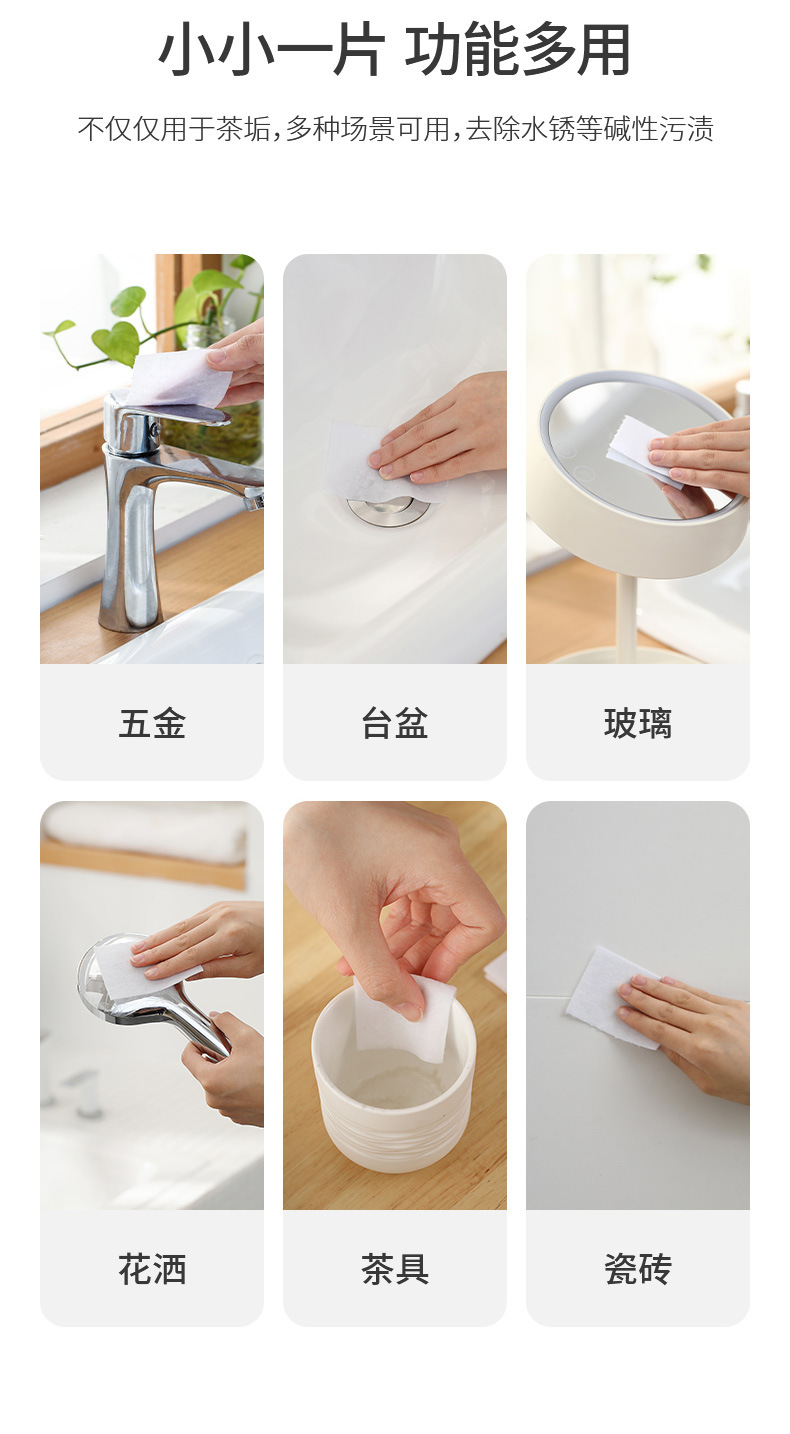 小小一片 功能多用

不仅仅用于茶垢,多种场景可用,去除水锈等碱性污渍

五金

台盆

玻璃

花洒

茶具

瓷砖