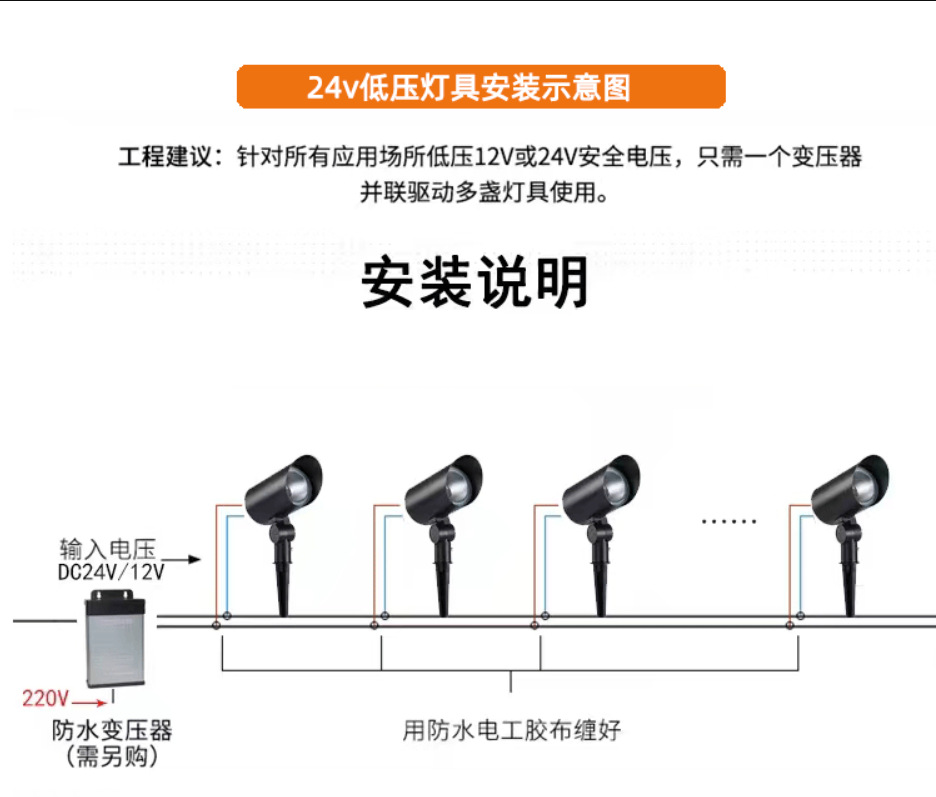 24v低压灯具安装示意图

工程建议：针对所有应用场所低压12V或24V安全电压，只需一个变压器并联驱动多盏灯具使用。

安装说明

输入电压
DC24V/12V

......

220V

防水变压器
（需另购）

用防水电工胶布缠好