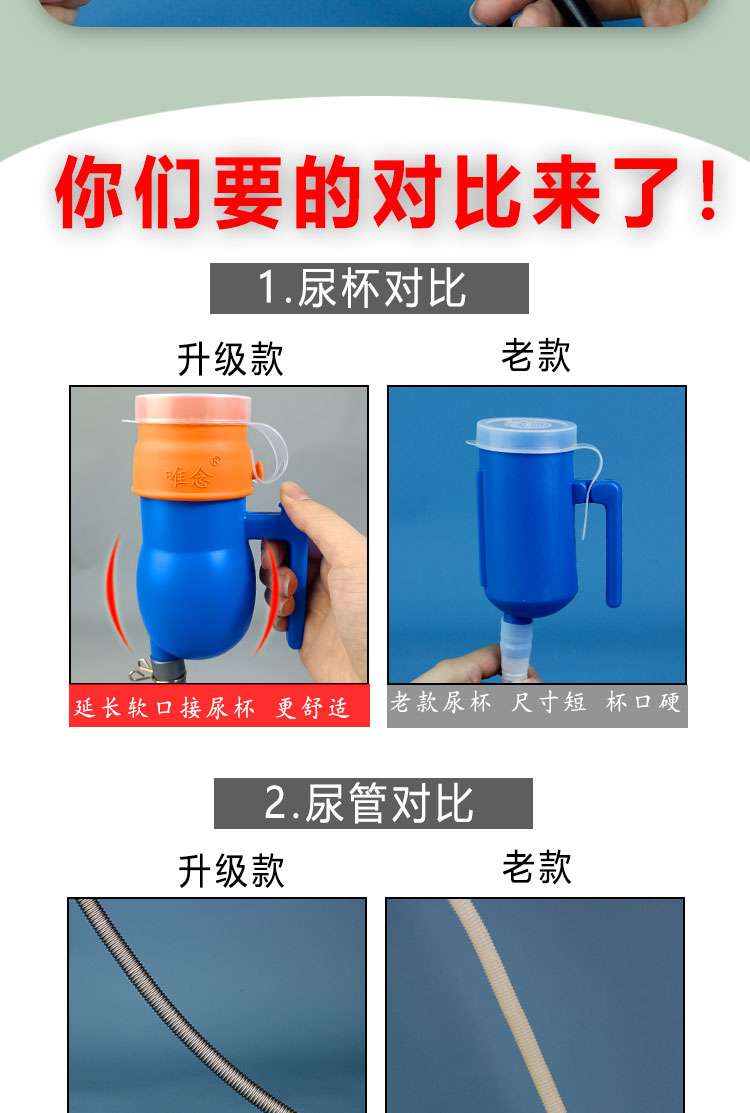 你们要的对比来了！

1.尿杯对比

升级款

唯念®

延长软口接尿杯 更舒适

老款

老款尿杯 尺寸短 杯口硬

2.尿管对比

升级款

老款