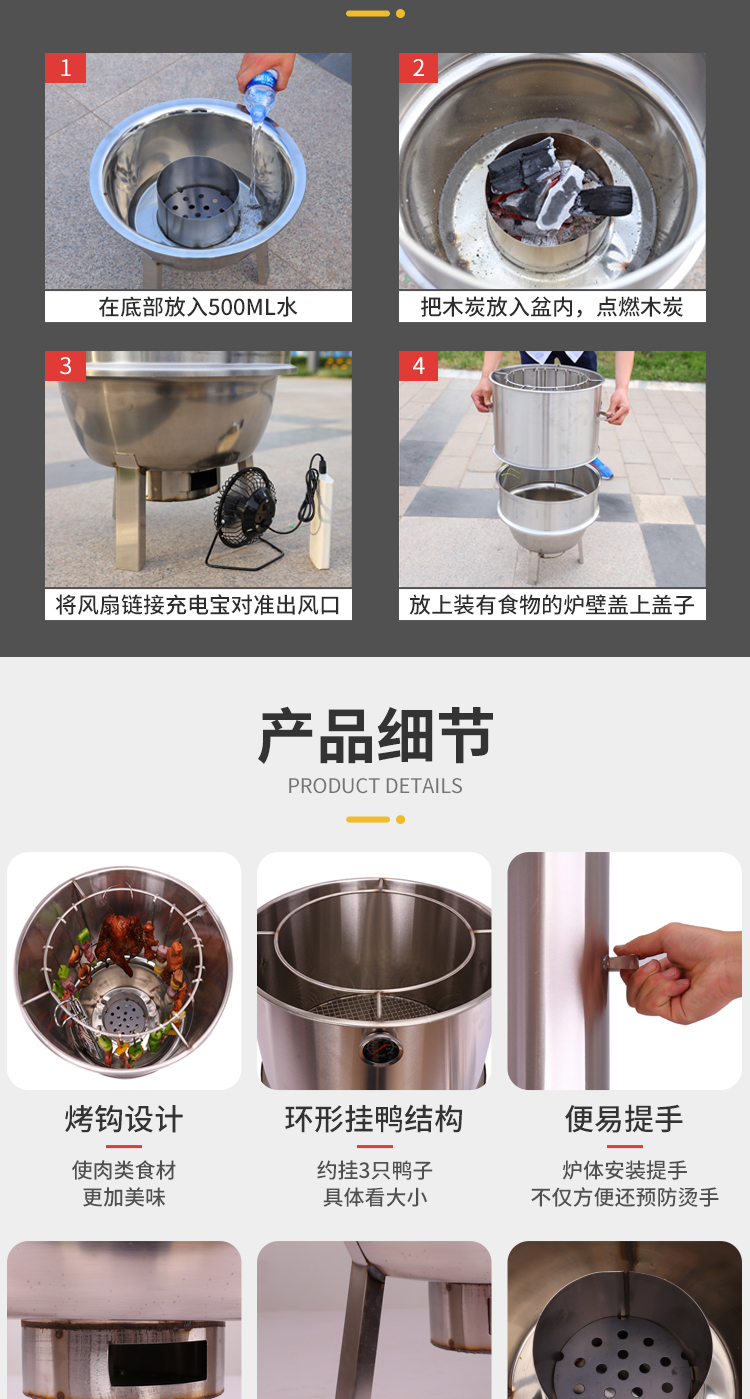 1
在底部放入500ML水

2
把木炭放入盆内，点燃木炭

3
将风扇链接充电宝对准出风口

4
放上装有食物的炉壁盖上盖子

产品细节
PRODUCT DETAILS

烤钩设计
使肉类食材
更加美味

环形挂鸭结构
约挂3只鸭子
具体看大小

便易提手
炉体安装提手
不仅方便还预防烫手