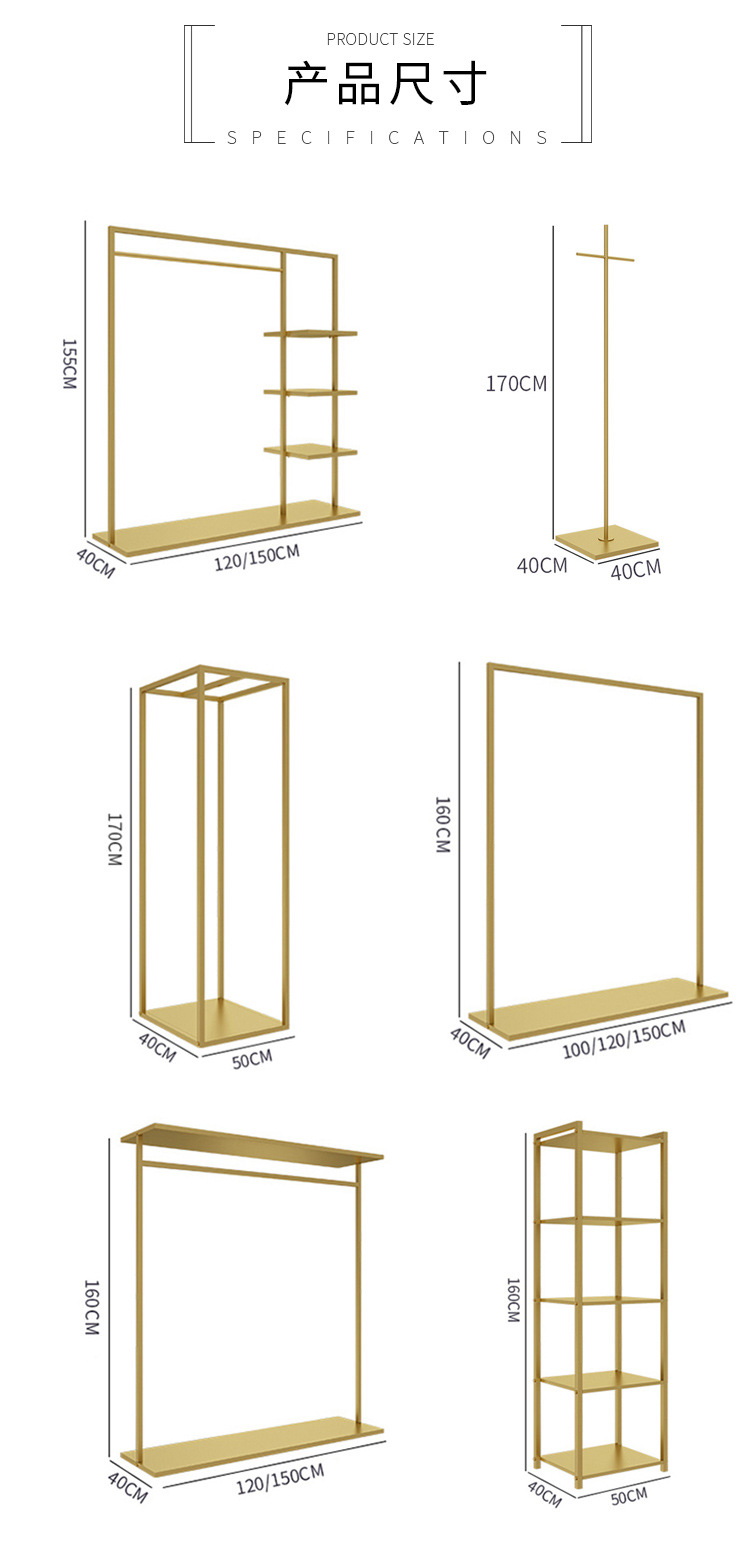 PRODUCT SIZE
产品尺寸
SPECIFICATIONS

155CM
40CM
120/150CM

170CM
40CM
40CM

170CM
40CM
50CM

160CM
40CM
100/120/150CM

160CM
40CM
120/150CM

160CM
40CM
50CM