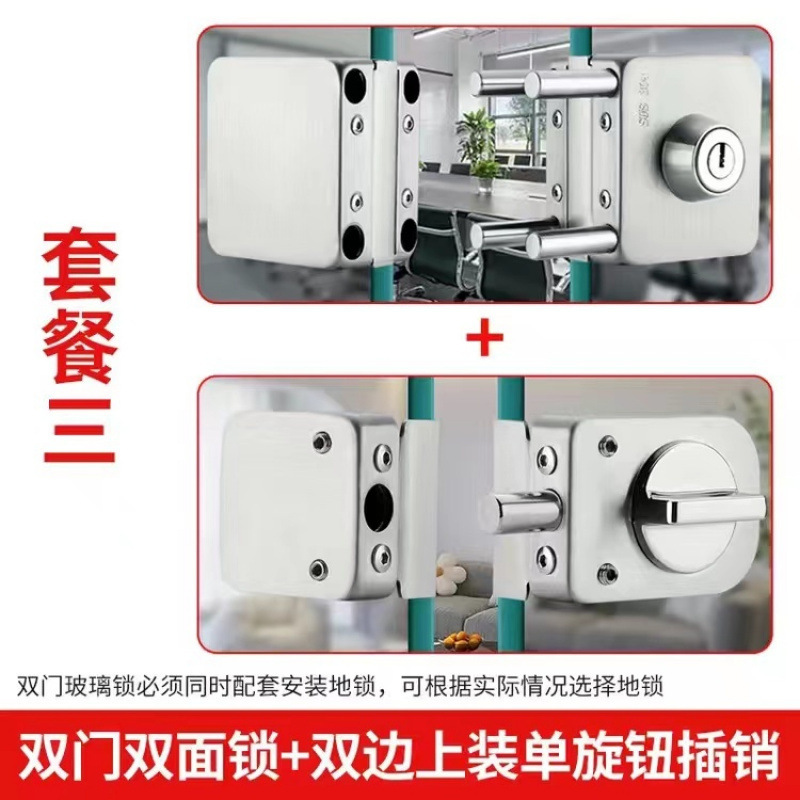 套餐三

+

双门玻璃锁必须同时配套安装地锁，可根据实际情况选择地锁

双门双面锁+双边上装单旋钮插销