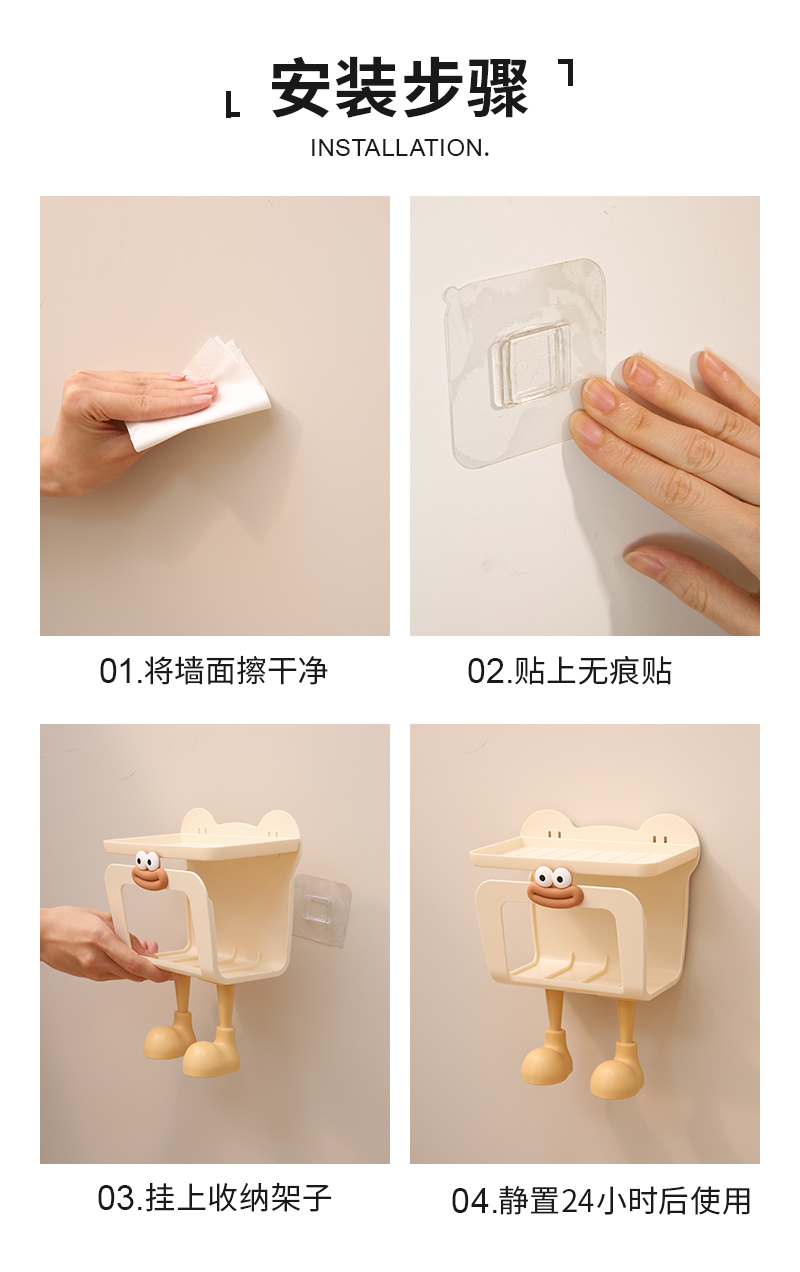 安装步骤

INSTALLATION.

01.将墙面擦干净

02.贴上无痕贴

03.挂上收纳架子

04.静置24小时后使用