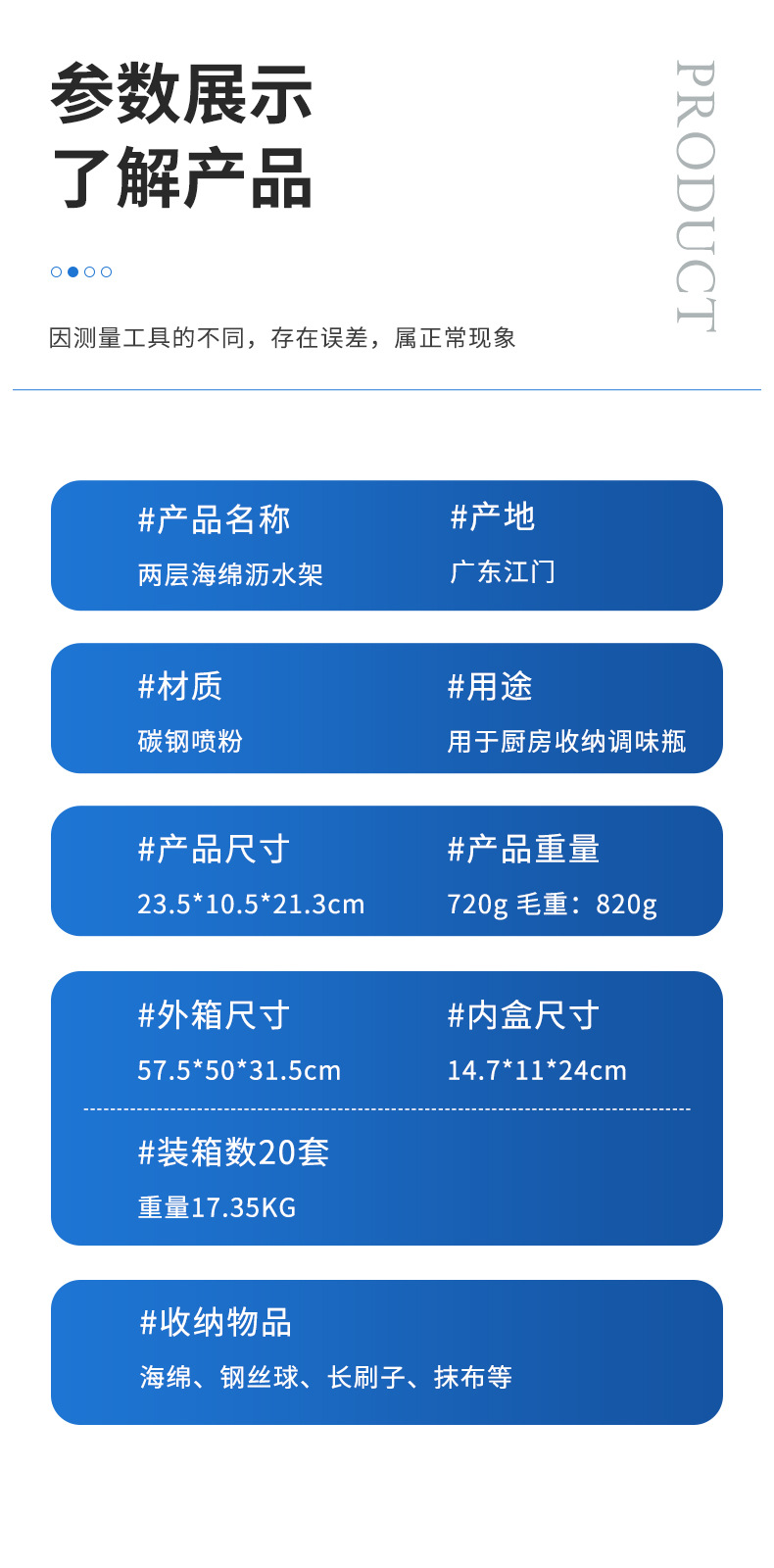 参数展示
了解产品

PRODUCT

因测量工具的不同，存在误差，属正常现象

#产品名称
两层海绵沥水架

#产地
广东江门

#材质
碳钢喷粉

#用途
用于厨房收纳调味瓶

#产品尺寸
23.5*10.5*21.3cm

#产品重量
720g 毛重：820g

#外箱尺寸
57.5*50*31.5cm

#内盒尺寸
14.7*11*24cm

#装箱数20套
重量17.35KG

#收纳物品
海绵、钢丝球、长刷子、抹布等