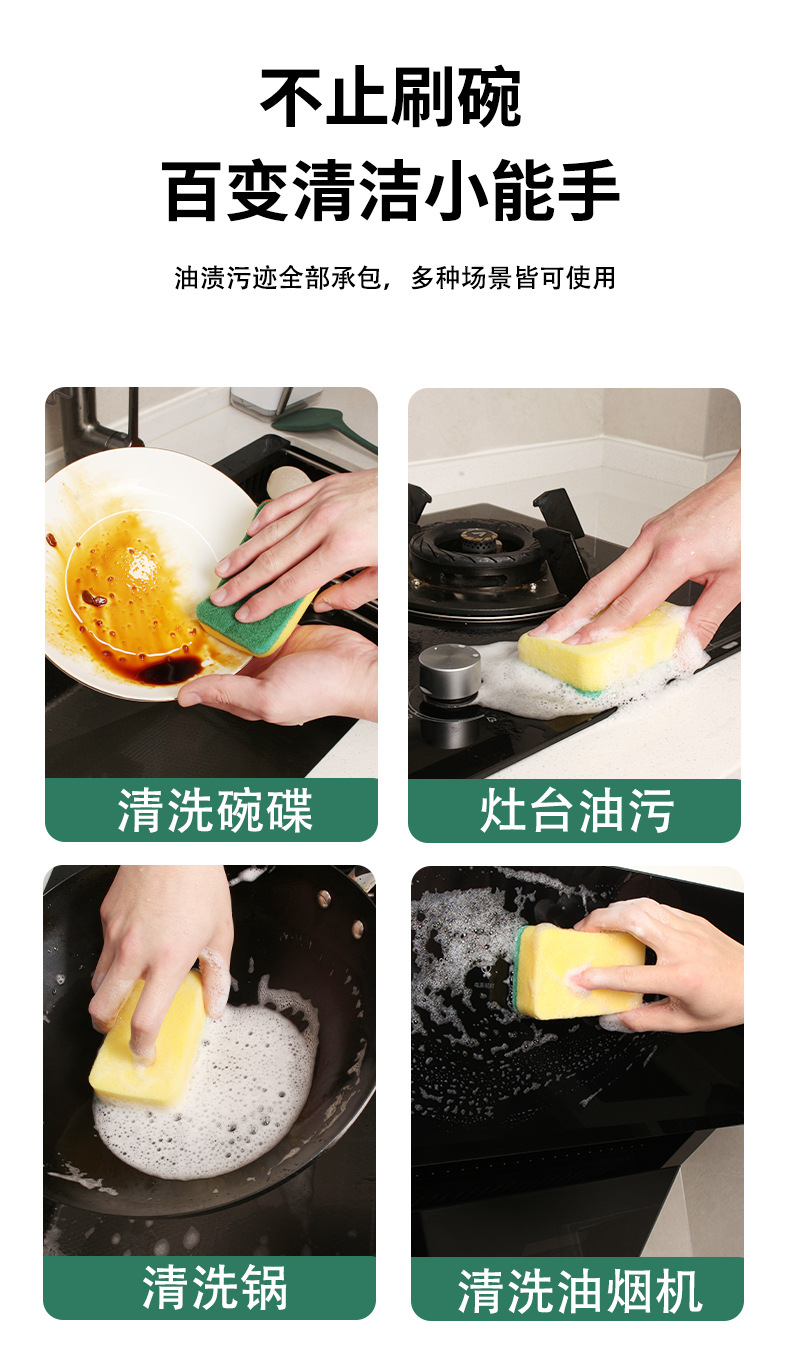 不止刷碗
百变清洁小能手

油渍污迹全部承包，多种场景皆可使用

清洗碗碟

灶台油污

清洗锅

清洗油烟机