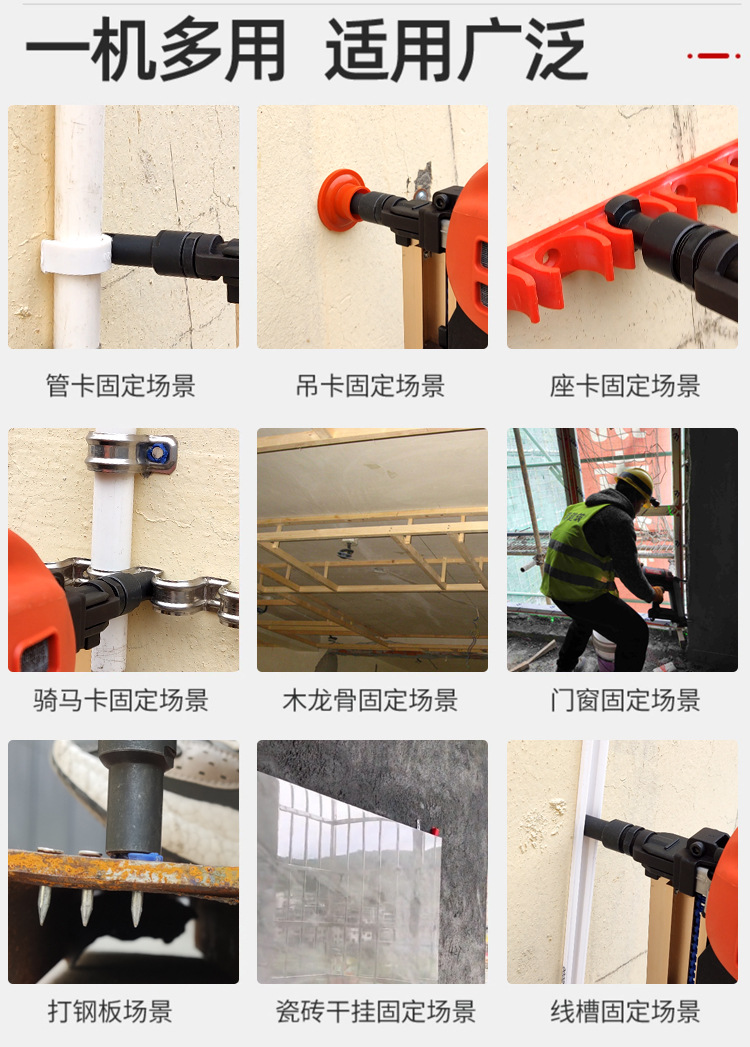 一机多用 适用广泛

管卡固定场景

吊卡固定场景

座卡固定场景

骑马卡固定场景

木龙骨固定场景

门窗固定场景

打钢板场景

瓷砖干挂固定场景

线槽固定场景